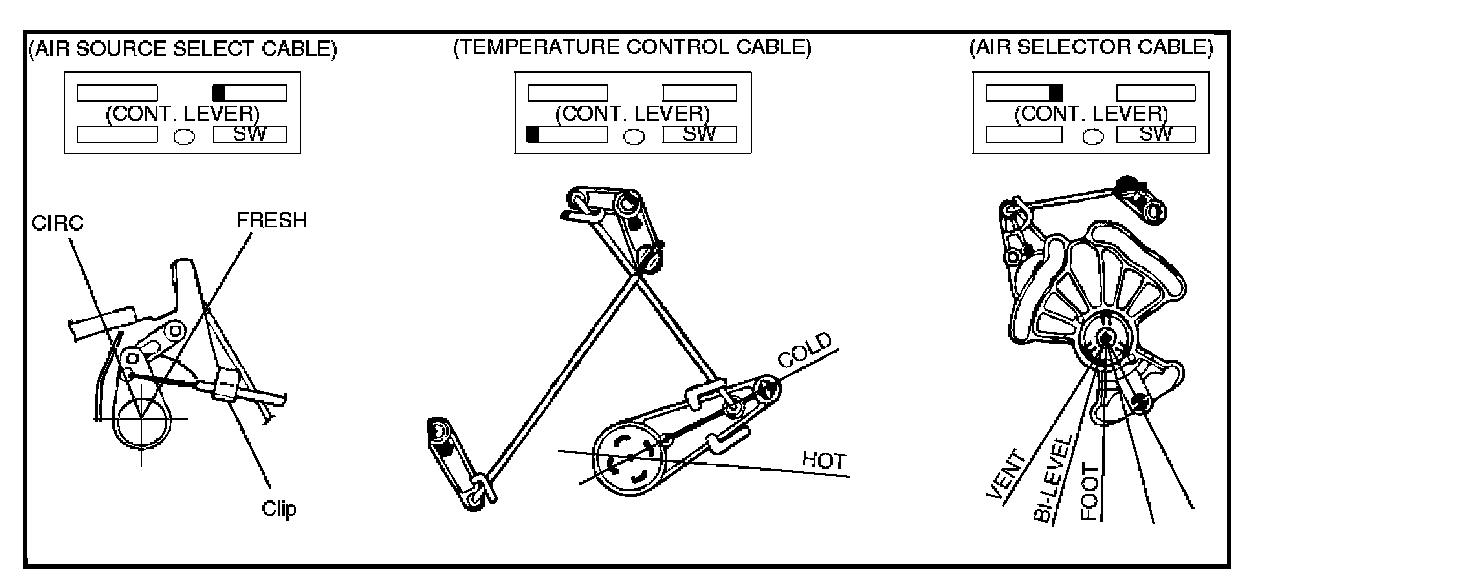 (AIR SOURCE SELECT CABLE)

(CONT. LEVER)

SW

CIRC

FRESH

Clip

(TEMPERATURE CONTROL CABLE)

(CONT. LEVER)

SW

COLD

HOT

(AIR SELECTOR CABLE)

(CONT. LEVER)

SW

VENT

BI-LEVEL

FOOT