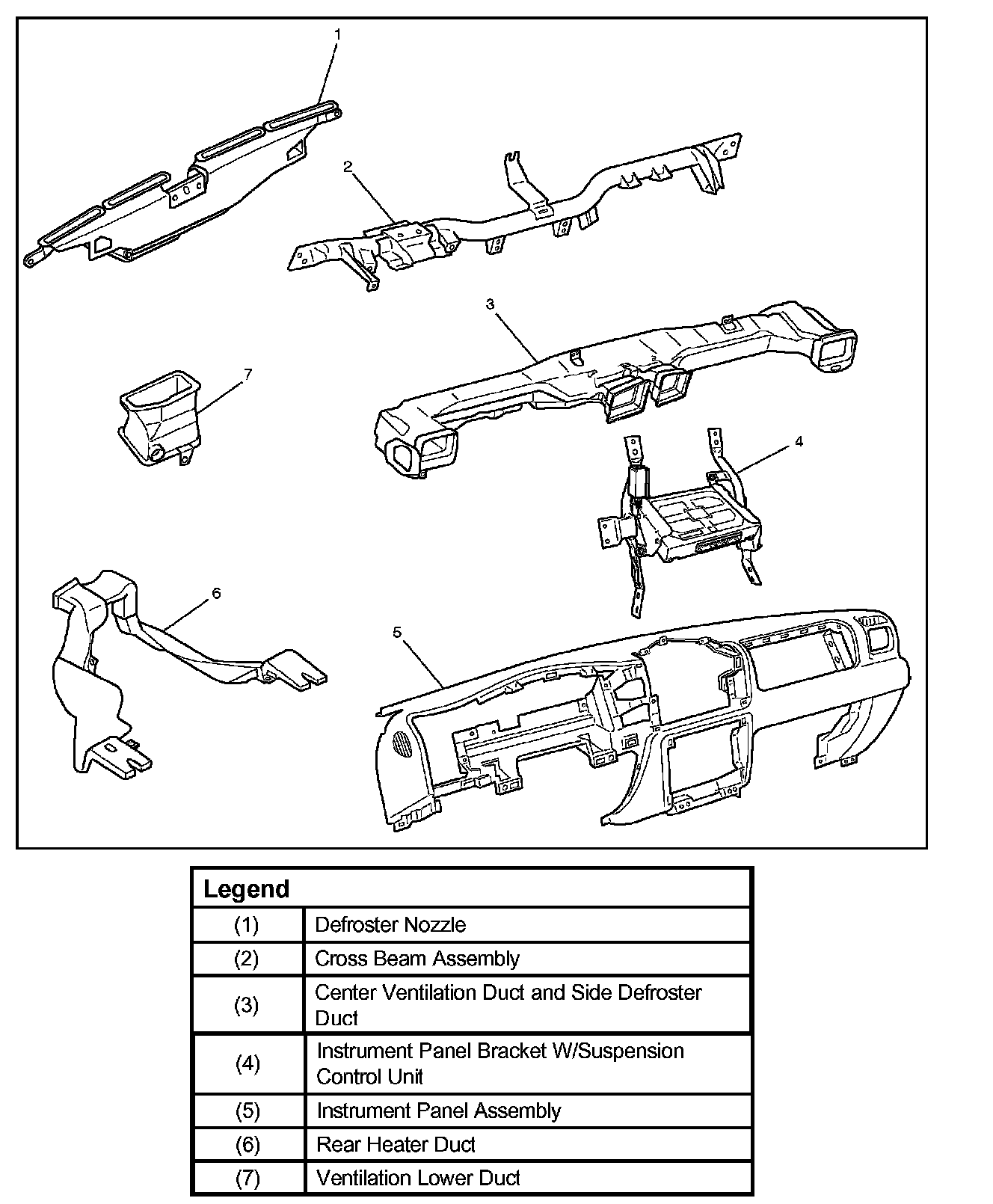 1

2

3

7

4

6

5

| Legend | |
|---|---|
| (1) | Defroster Nozzle |
| (2) | Cross Beam Assembly |
| (3) | Center Ventilation Duct and Side Defroster Duct |
| (4) | Instrument Panel Bracket W/Suspension Control Unit |
| (5) | Instrument Panel Assembly |
| (6) | Rear Heater Duct |
| (7) | Ventilation Lower Duct |