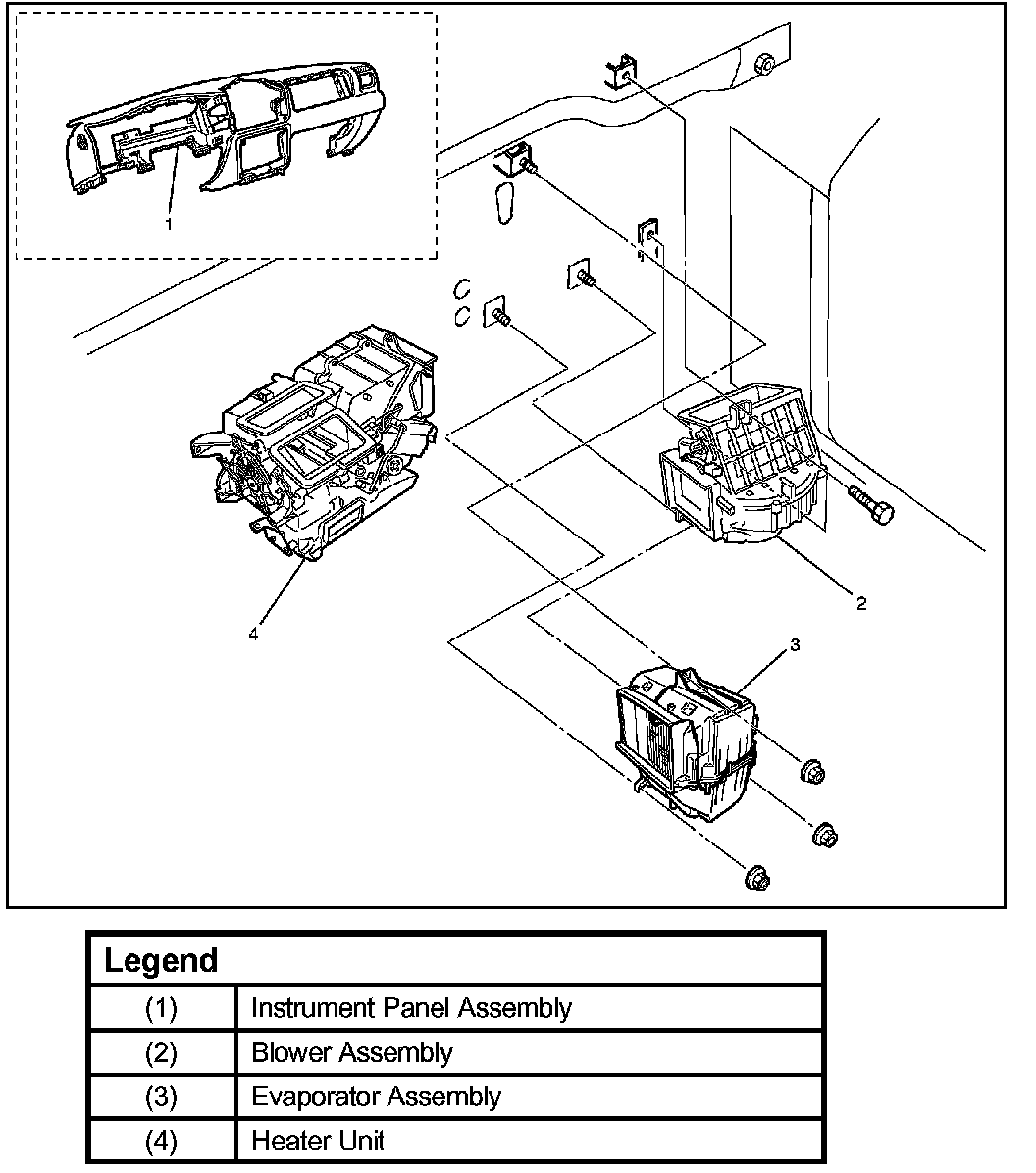 1

2

3

4

| Legend | |
|---|---|
| (1) | Instrument Panel Assembly |
| (2) | Blower Assembly |
| (3) | Evaporator Assembly |
| (4) | Heater Unit |