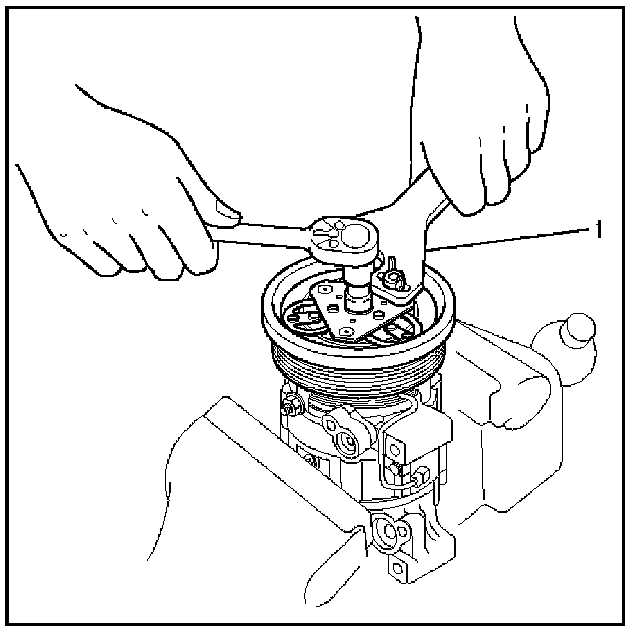 1