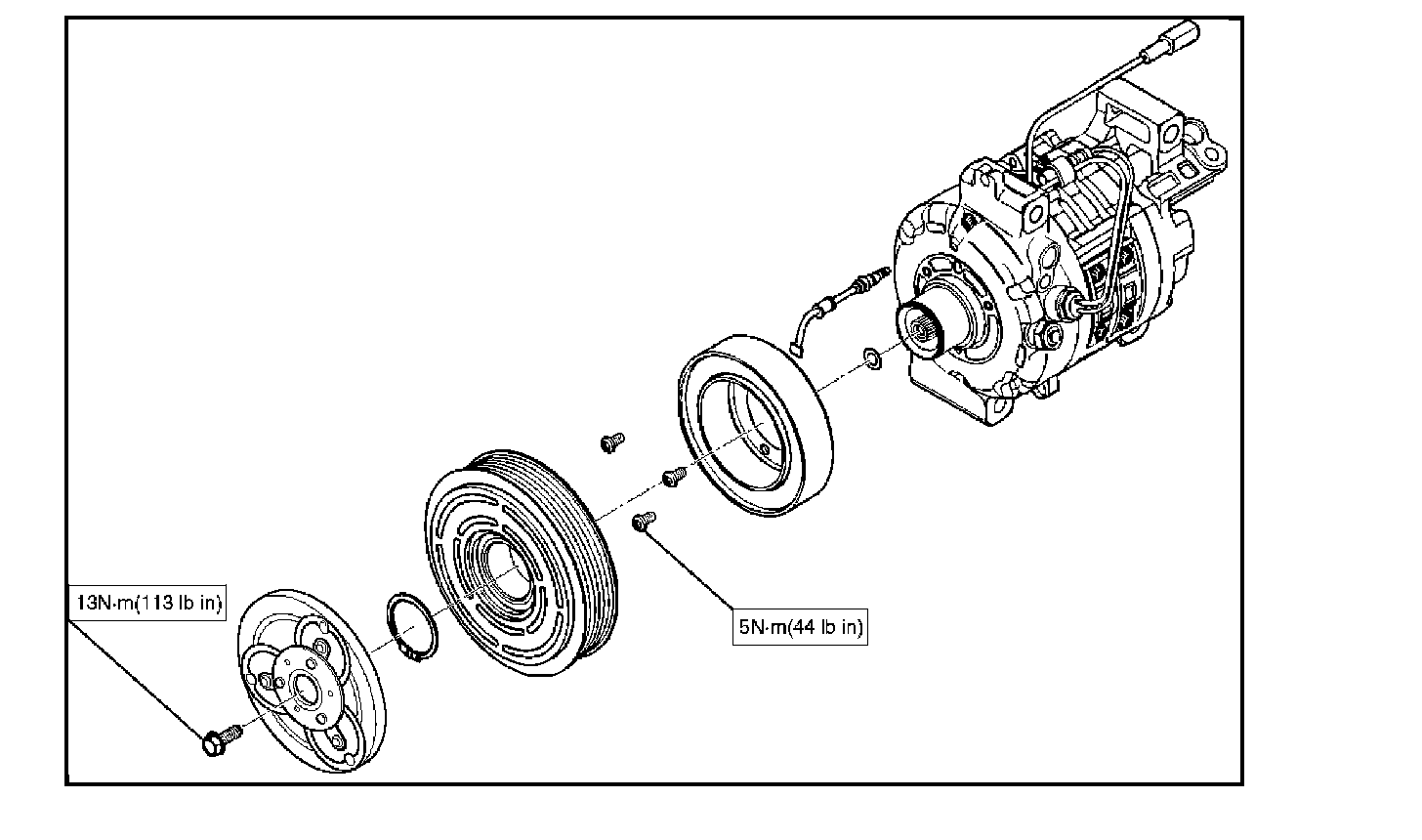 13N·m(113 lb in)

5N·m(44 lb in)