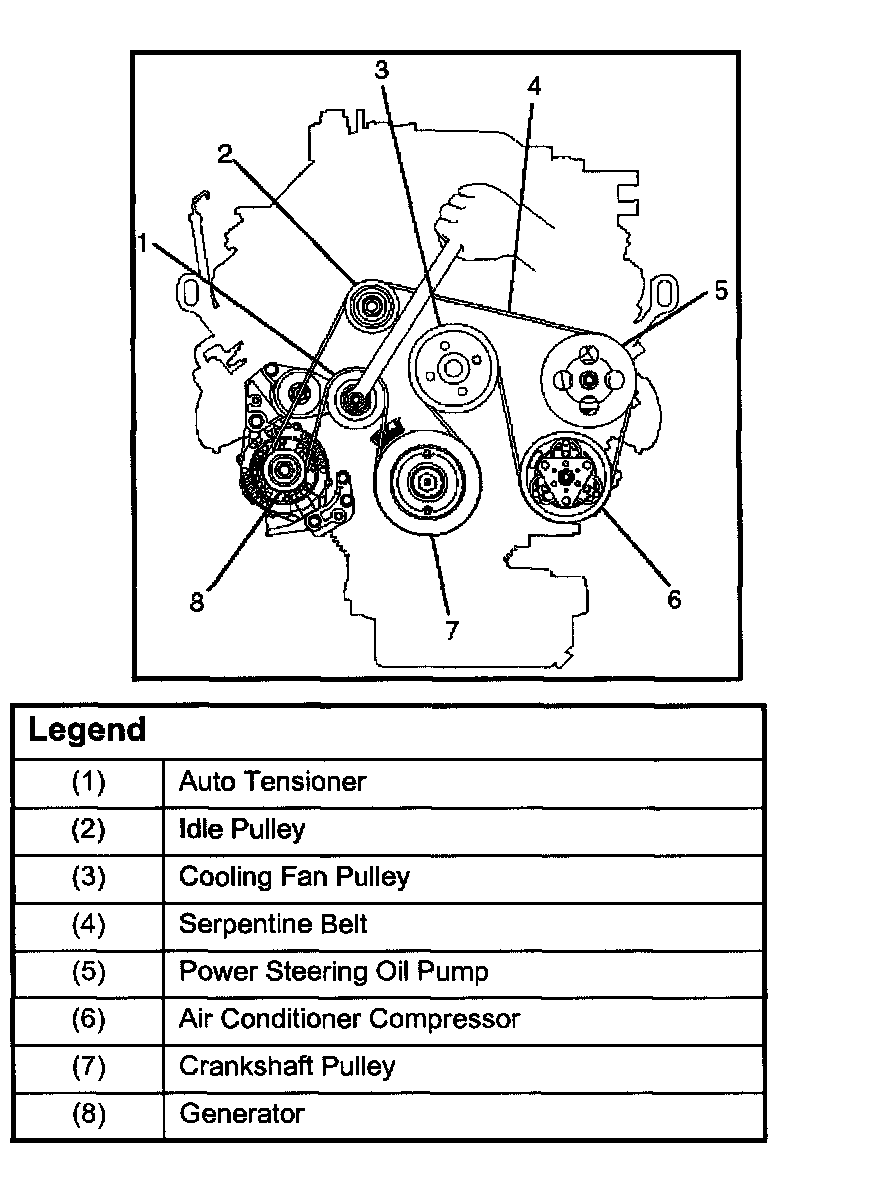 3
4
2
1
5
8
7
6

| Legend | |
|---|---|
| (1) | Auto Tensioner |
| (2) | Idle Pulley |
| (3) | Cooling Fan Pulley |
| (4) | Serpentine Belt |
| (5) | Power Steering Oil Pump |
| (6) | Air Conditioner Compressor |
| (7) | Crankshaft Pulley |
| (8) | Generator |