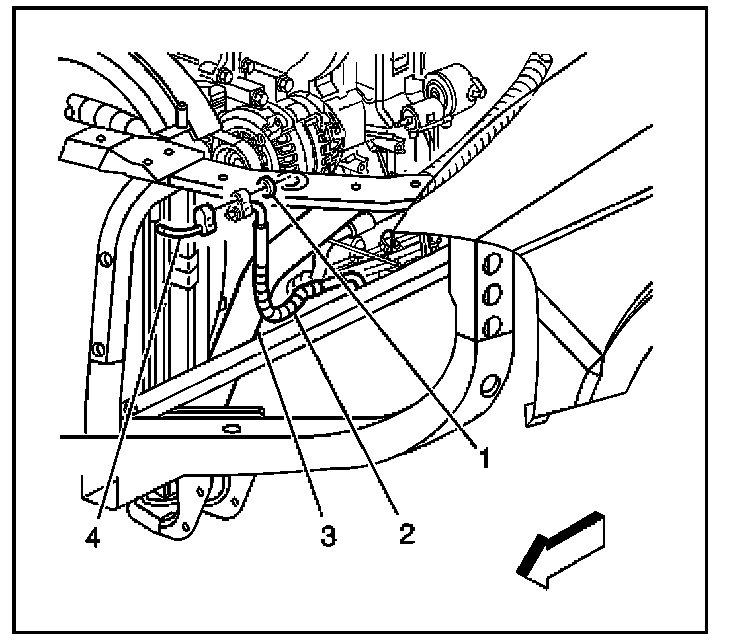 1
4
3
2