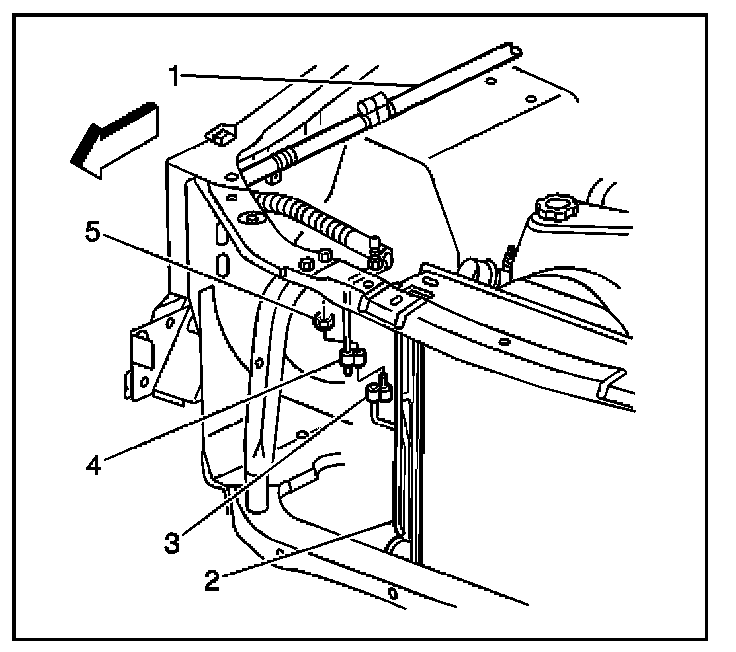 1
5
4
3
2