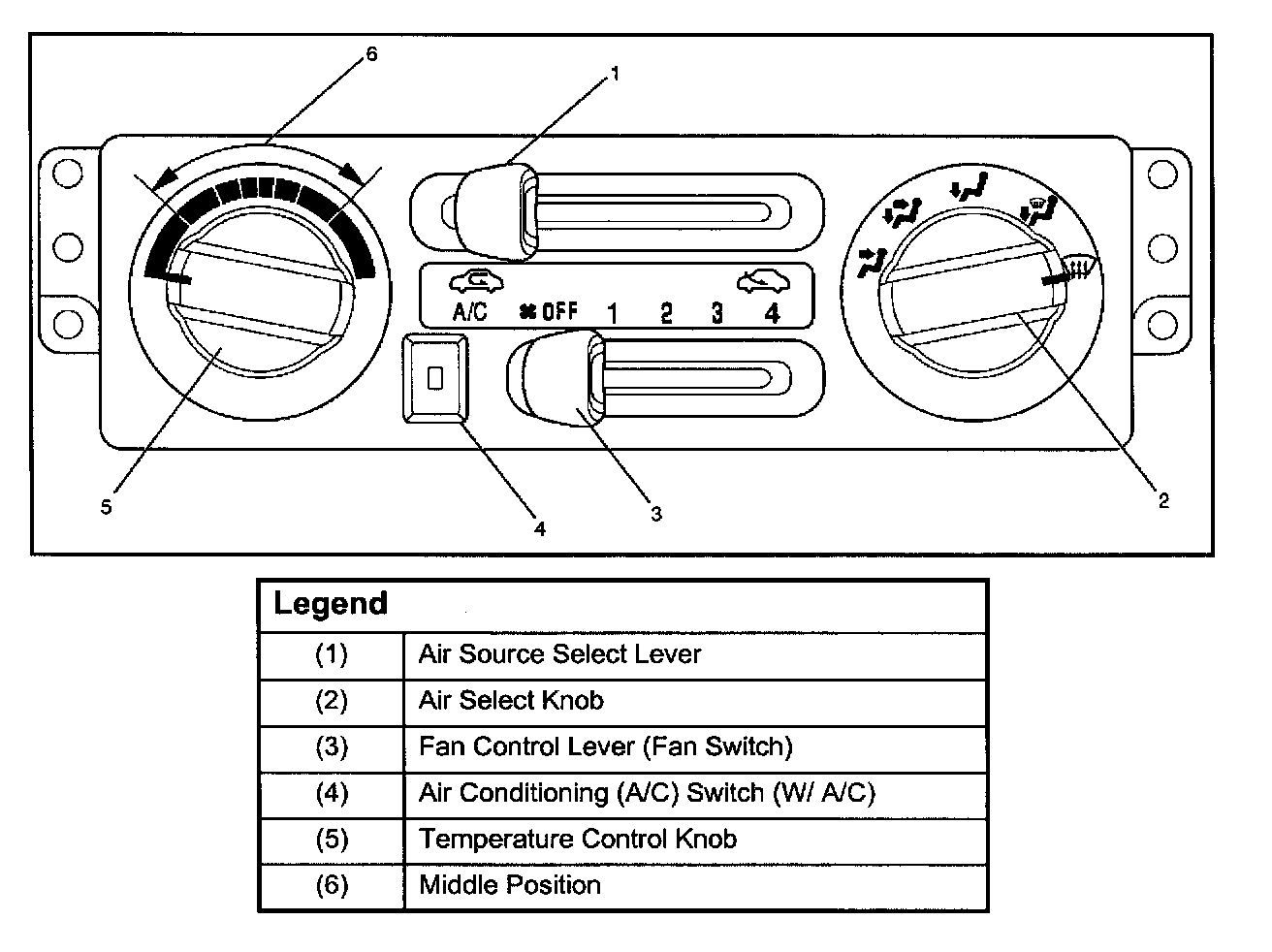 6
1
A/C OFF 1 2 3 4
5
4
3
2

| Legend | |
|---|---|
| (1) | Air Source Select Lever |
| (2) | Air Select Knob |
| (3) | Fan Control Lever (Fan Switch) |
| (4) | Air Conditioning (A/C) Switch (W/ A/C) |
| (5) | Temperature Control Knob |
| (6) | Middle Position |