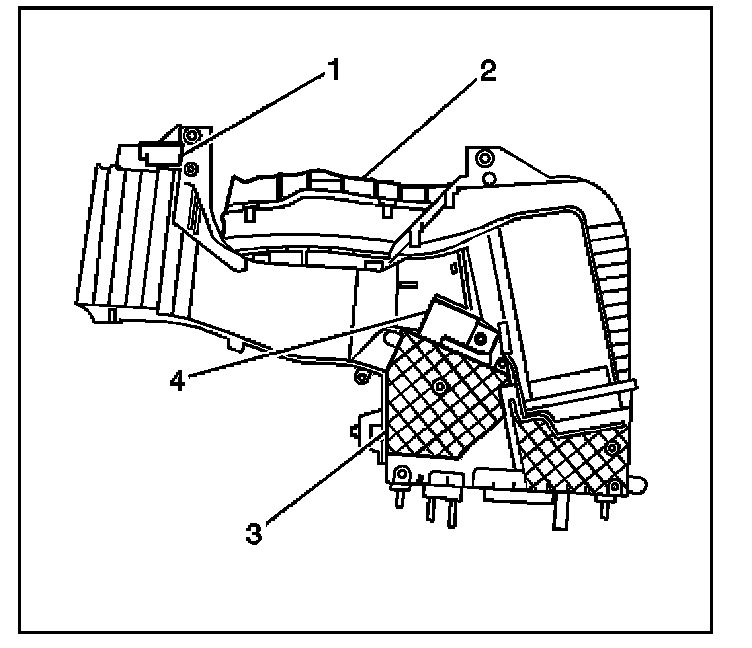 1
2
4
3