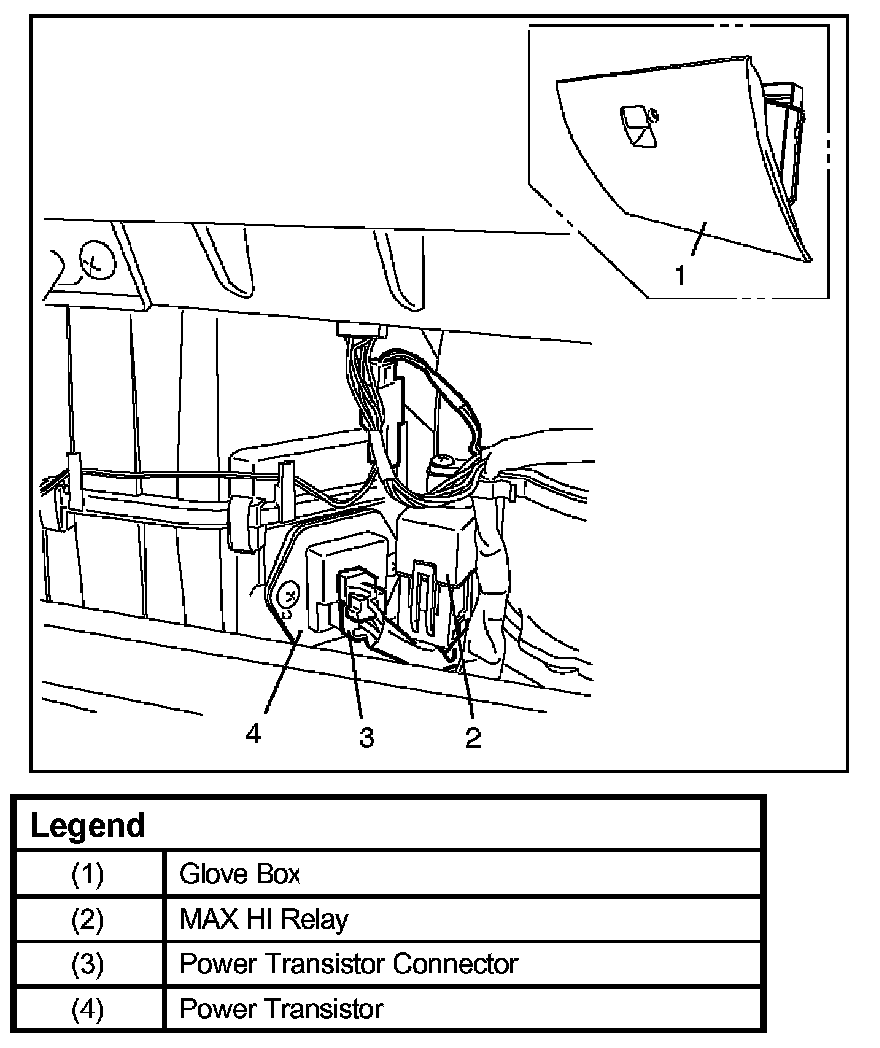 1

4 3 2

| Legend | |
|---|---|
| (1) | Glove Box |
| (2) | MAX HI Relay |
| (3) | Power Transistor Connector |
| (4) | Power Transistor |