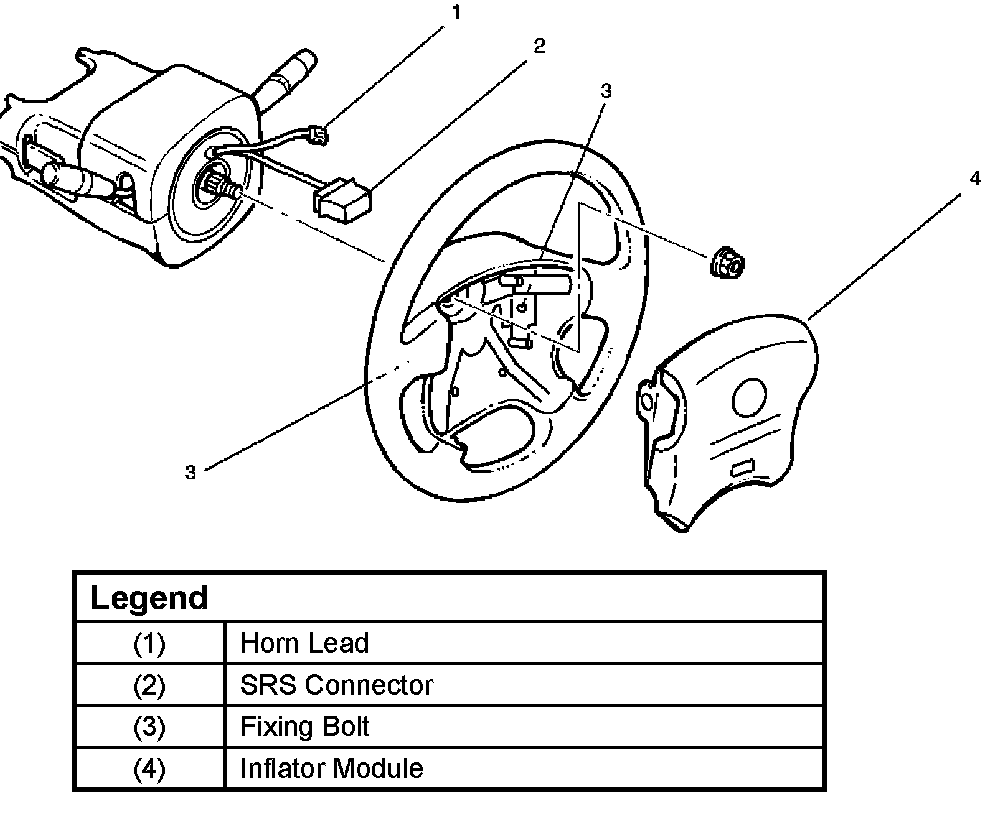 1
2
3
4
3

| Legend | |
|---|---|
| (1) | Horn Lead |
| (2) | SRS Connector |
| (3) | Fixing Bolt |
| (4) | Inflator Module |