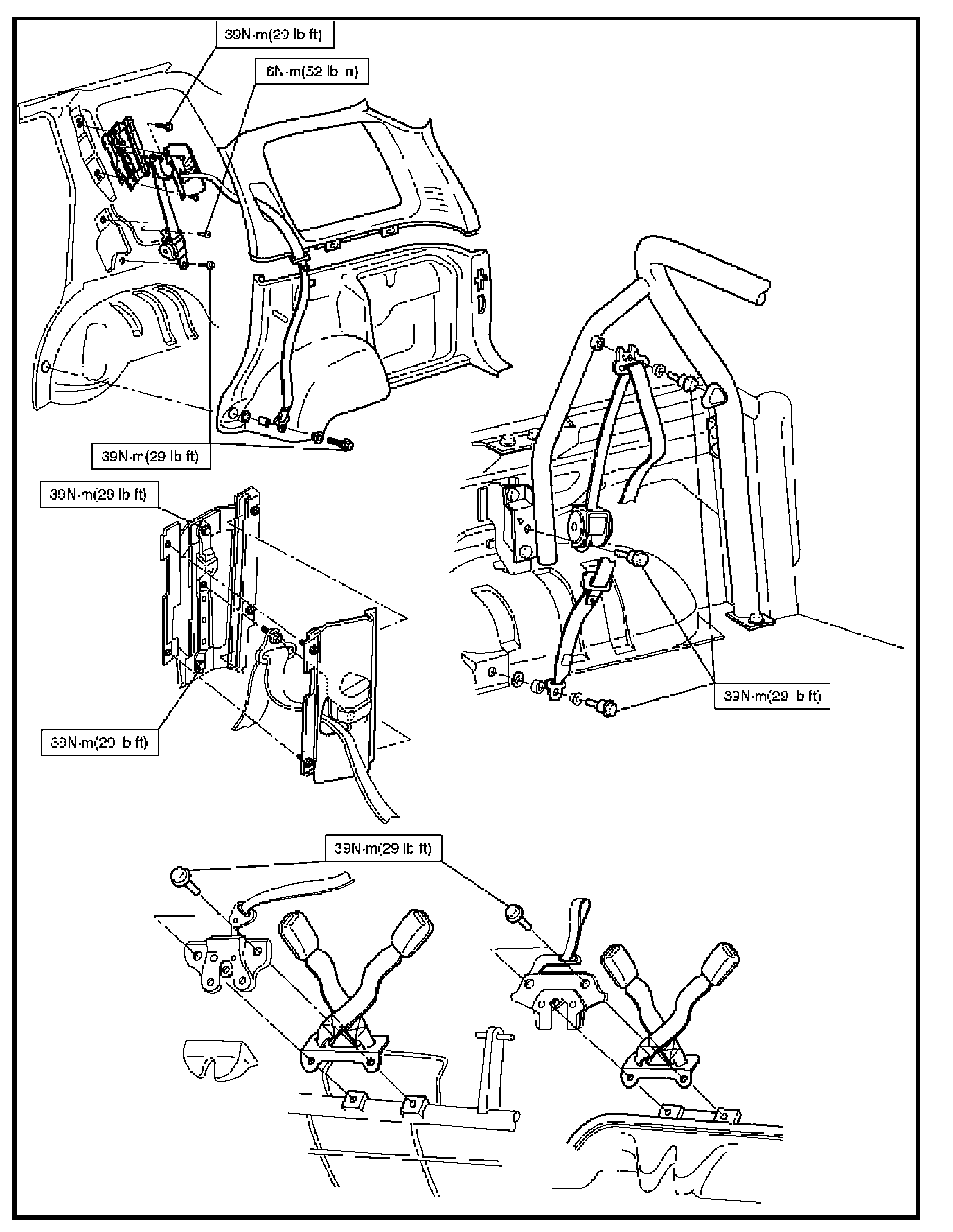 39N·m(29 lb ft)

6N·m(52 lb in)

39N·m(29 lb ft)

39N·m(29 lb ft)

39N·m(29 lb ft)

39N·m(29 lb ft)

39N·m(29 lb ft)