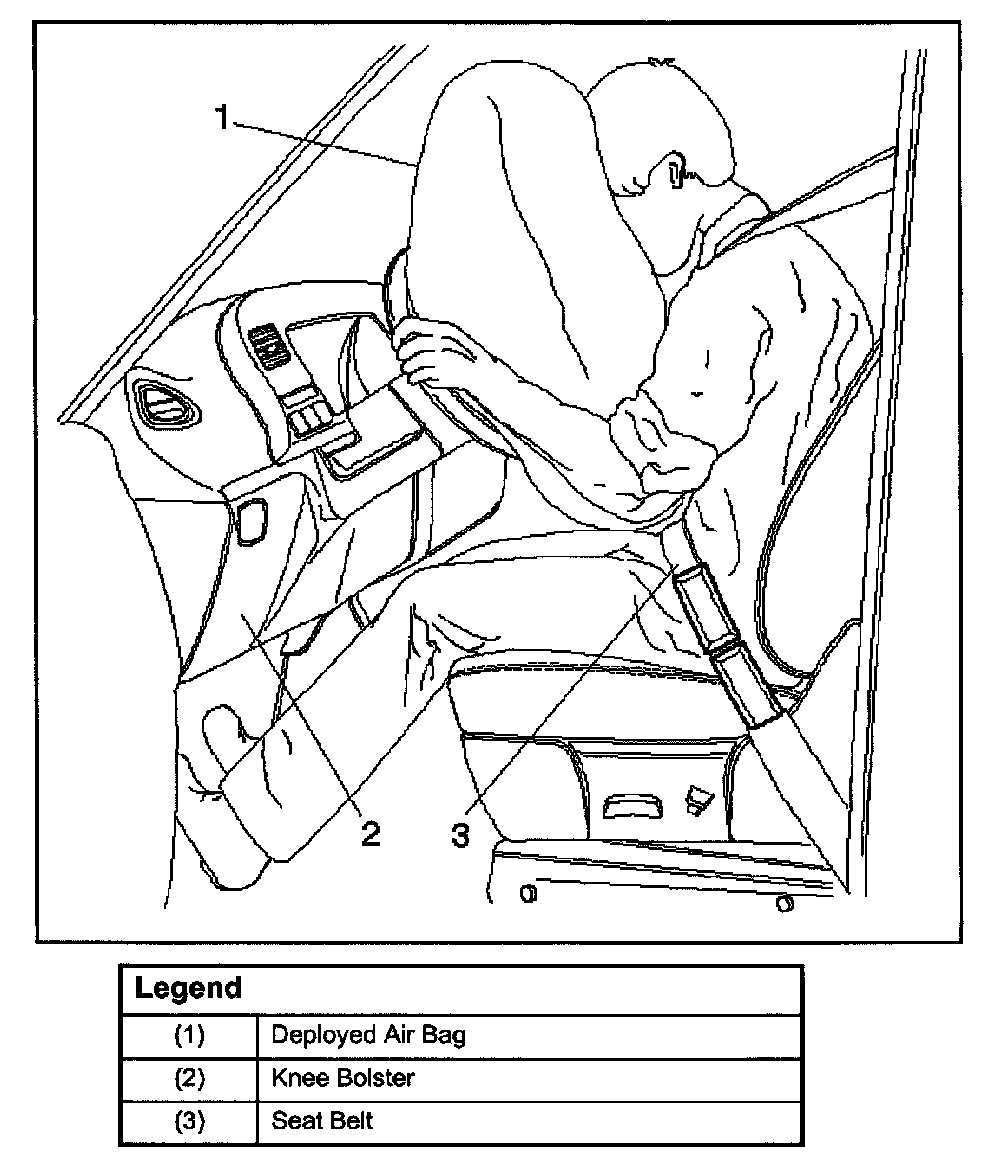 1

2

3

| Legend | |
|---|---|
| (1) | Deployed Air Bag |
| (2) | Knee Bolster |
| (3) | Seat Belt |