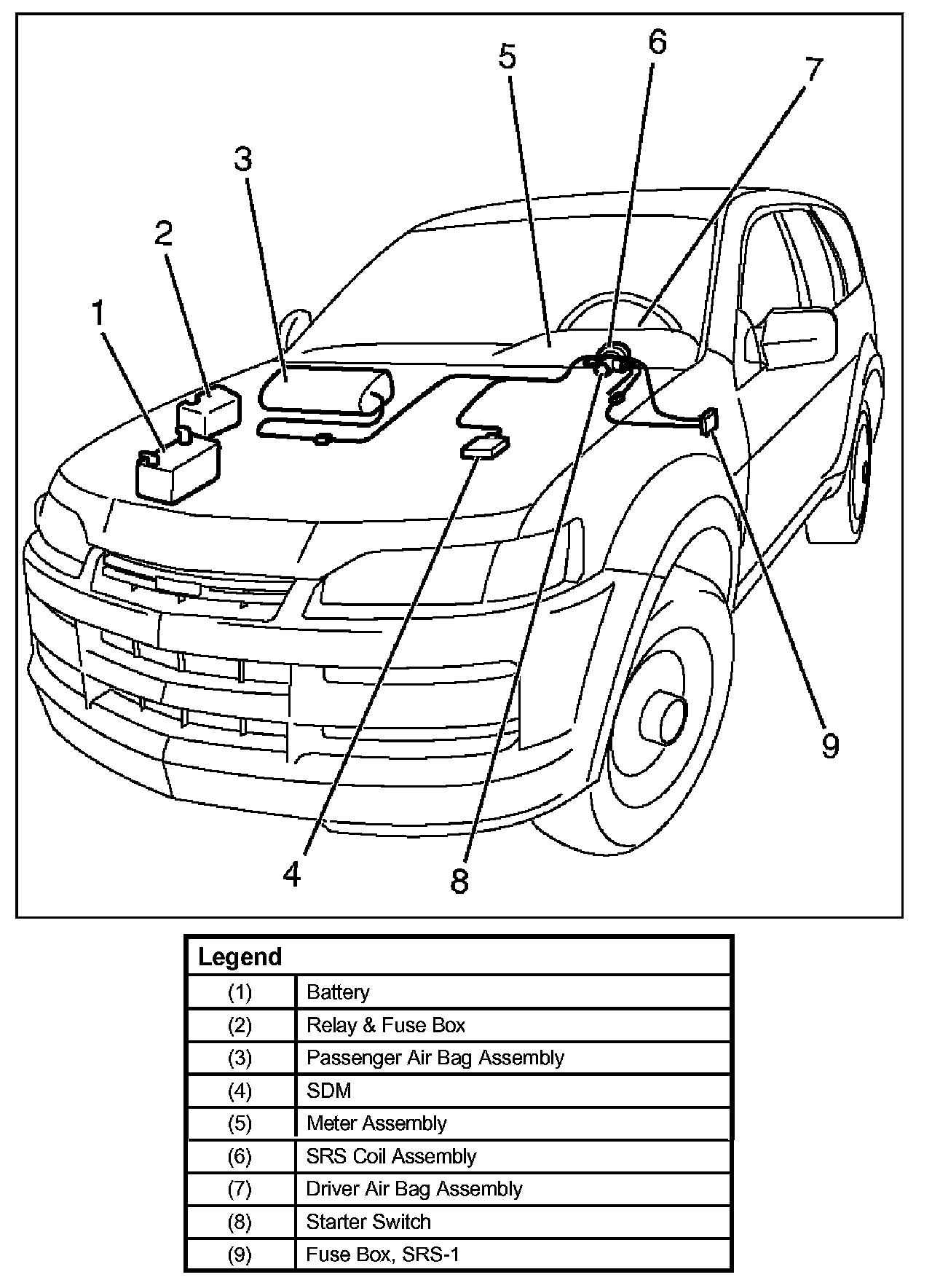 5
6
7
3
2
1
9
4
8

| Legend | |
|---|---|
| (1) | Battery |
| (2) | Relay & Fuse Box |
| (3) | Passenger Air Bag Assembly |
| (4) | SDM |
| (5) | Meter Assembly |
| (6) | SRS Coil Assembly |
| (7) | Driver Air Bag Assembly |
| (8) | Starter Switch |
| (9) | Fuse Box, SRS-1 |