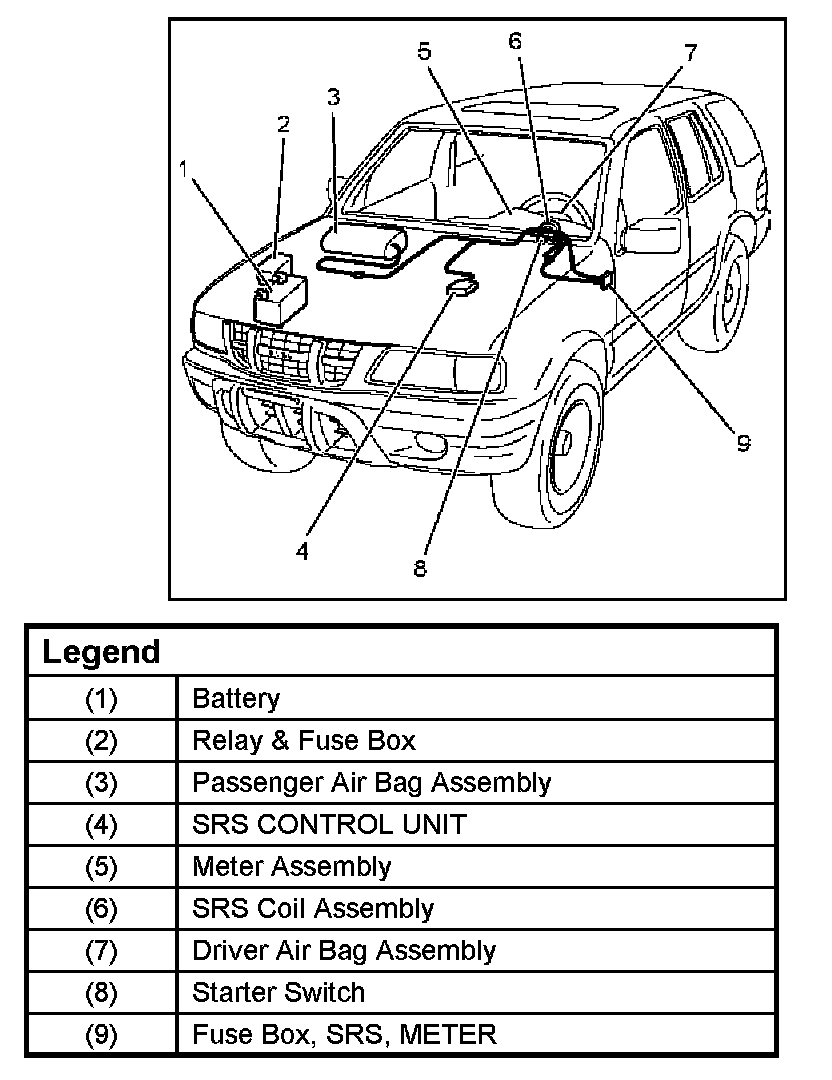 1
2
3
5
6
7
9
4
8

| Legend | |
|---|---|
| (1) | Battery |
| (2) | Relay & Fuse Box |
| (3) | Passenger Air Bag Assembly |
| (4) | SRS CONTROL UNIT |
| (5) | Meter Assembly |
| (6) | SRS Coil Assembly |
| (7) | Driver Air Bag Assembly |
| (8) | Starter Switch |
| (9) | Fuse Box, SRS, METER |