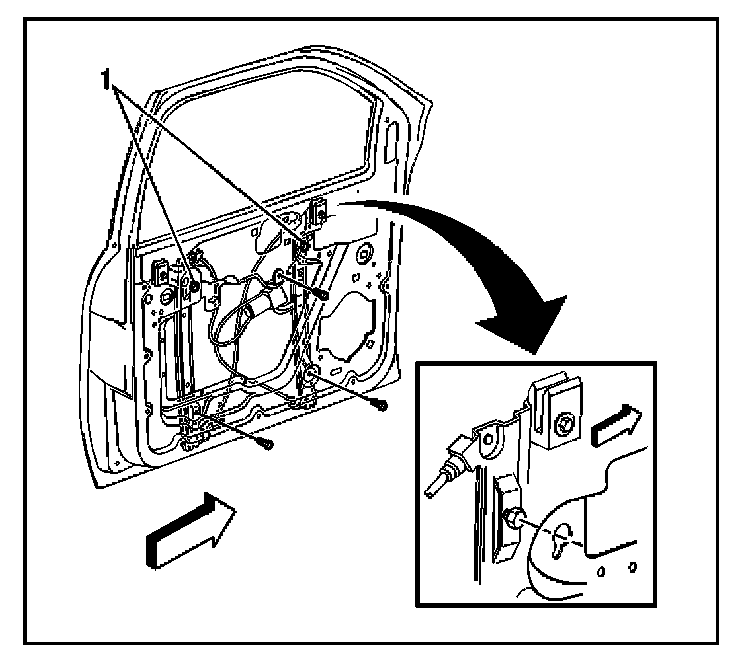 1