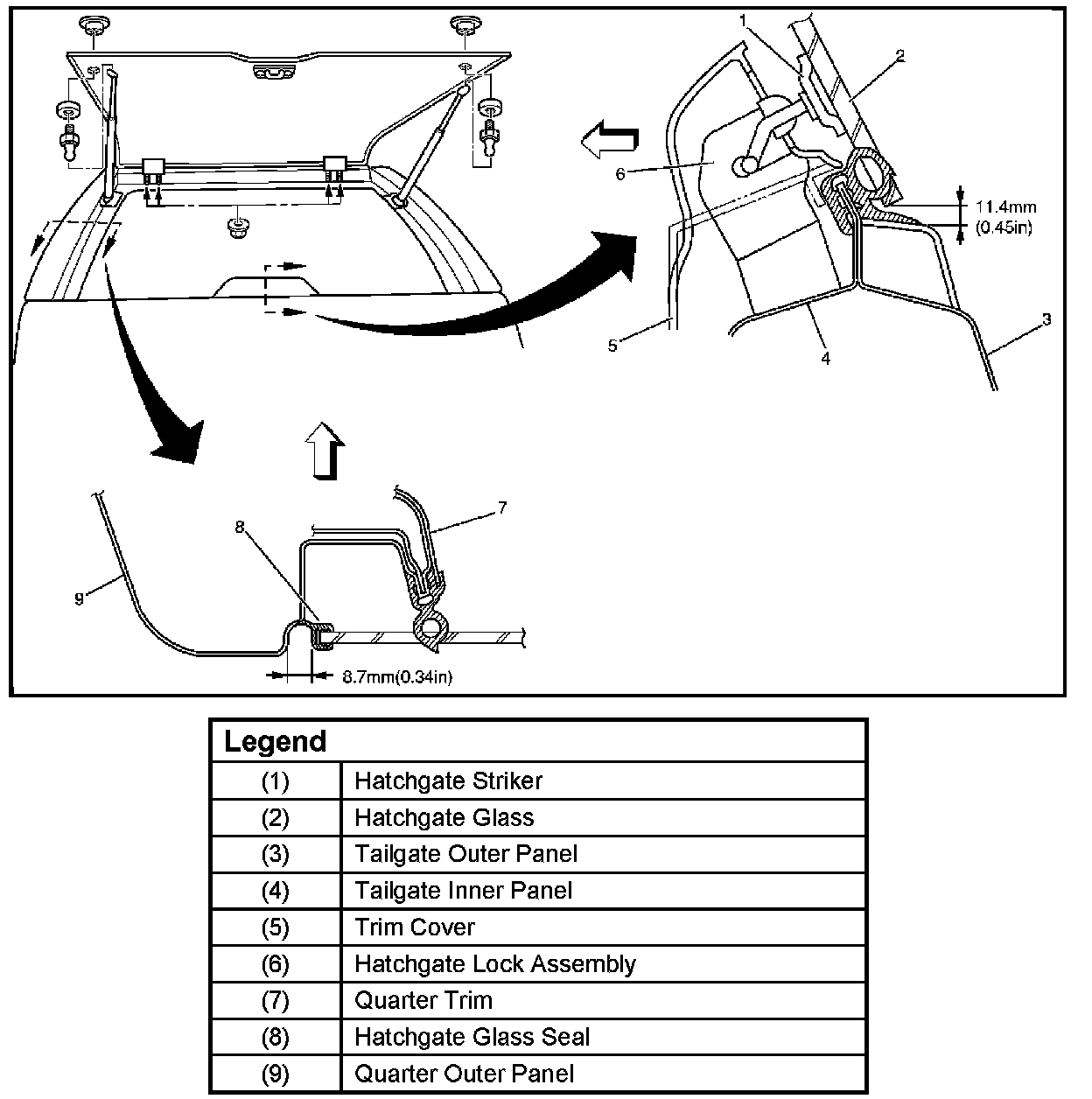 1
2
6
11.4mm
(0.45in)
5
4
3
7
8
9
8.7mm(0.34in)

| Legend | |
|---|---|
| (1) | Hatchgate Striker |
| (2) | Hatchgate Glass |
| (3) | Tailgate Outer Panel |
| (4) | Tailgate Inner Panel |
| (5) | Trim Cover |
| (6) | Hatchgate Lock Assembly |
| (7) | Quarter Trim |
| (8) | Hatchgate Glass Seal |
| (9) | Quarter Outer Panel |