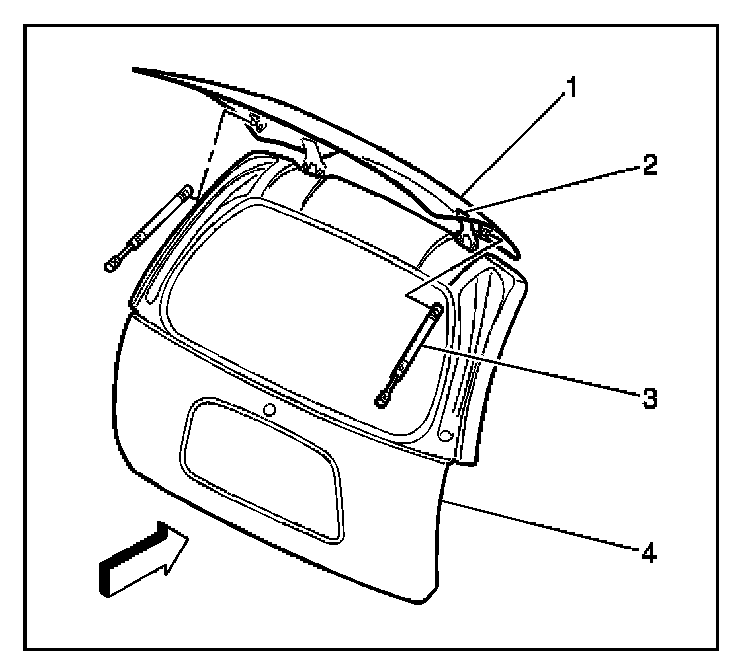 1
2
3
4