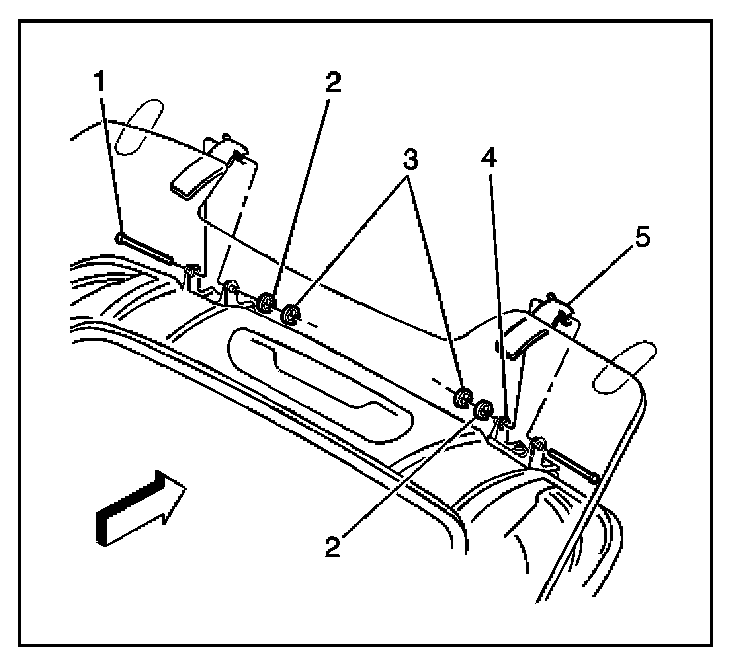 1
2
3
4
5
2