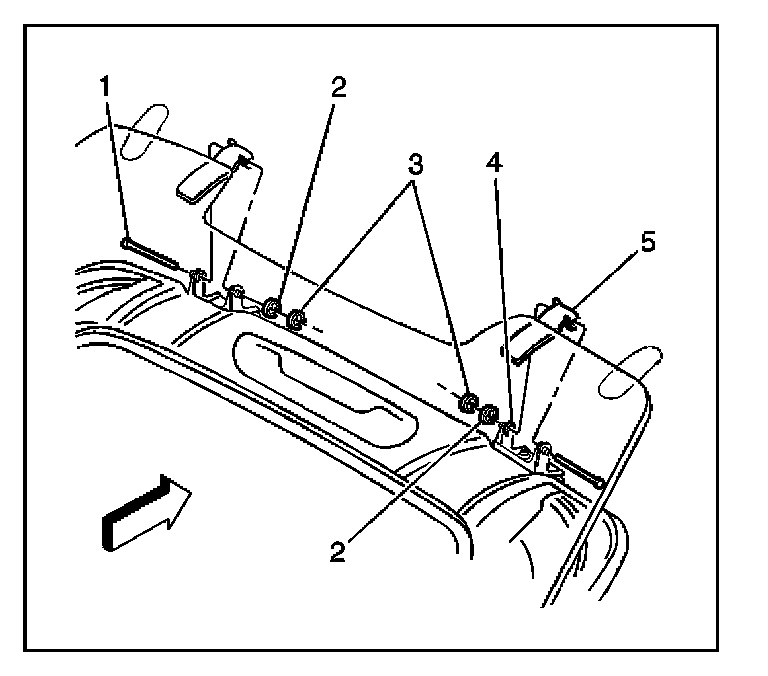 1
2
3
4
5
2