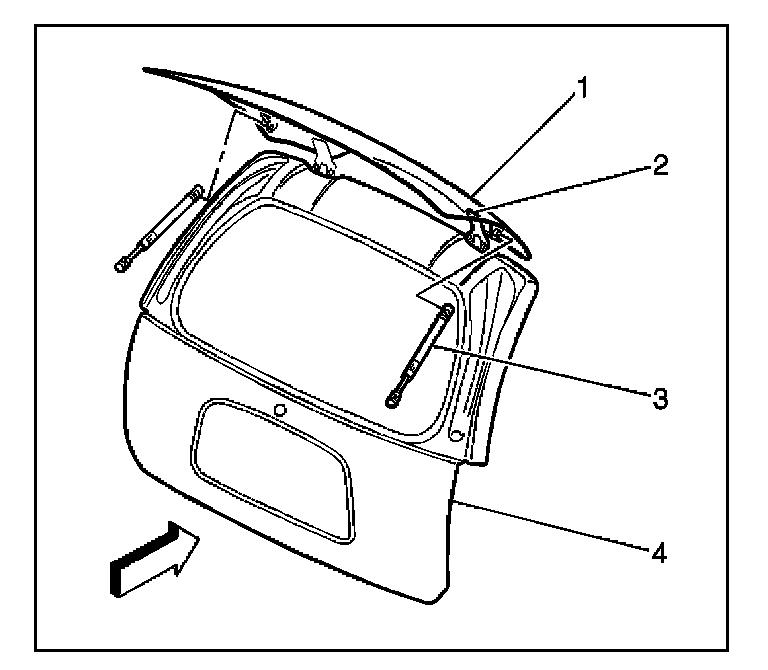 1
2
3
4