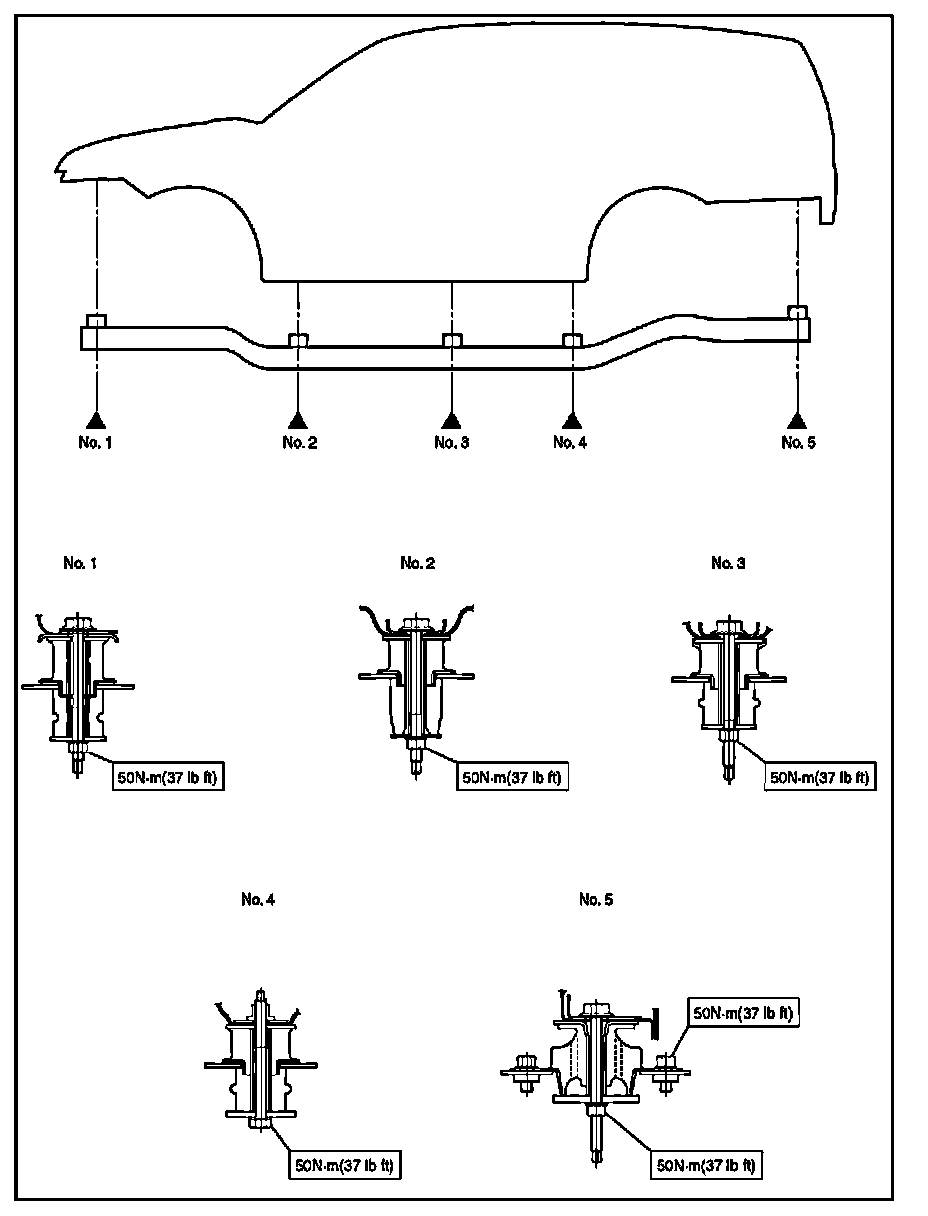 No. 1
No. 2
No. 3
No. 4
No. 5

No. 1
No. 2
No. 3

50N·m(37 lb ft)
50N·m(37 lb ft)
50N·m(37 lb ft)

No. 4
No. 5

50N·m(37 lb ft)
50N·m(37 lb ft)
50N·m(37 lb ft)