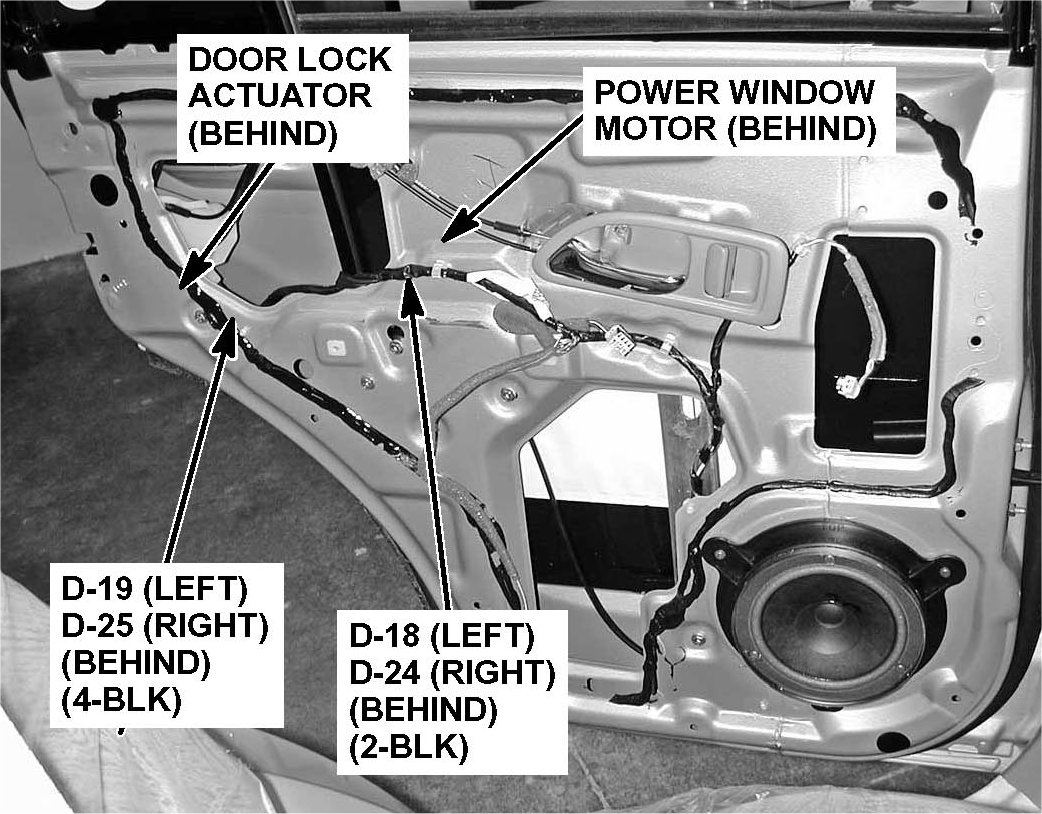 DOOR LOCK ACTUATOR (BEHIND)

POWER WINDOW MOTOR (BEHIND)

D-19 (LEFT)
D-25 (RIGHT)
(BEHIND)
(4-BLK)

D-18 (LEFT)
D-24 (RIGHT)
(BEHIND)
(2-BLK)