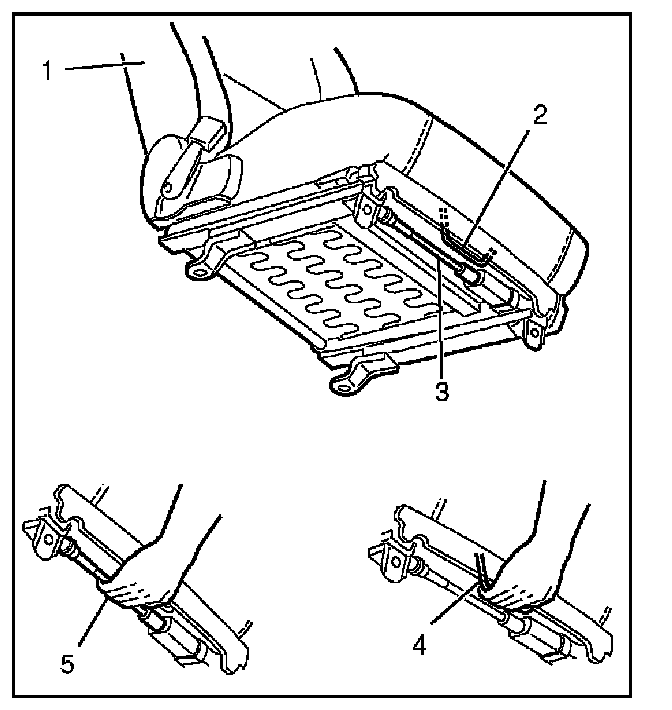 1
2
3
5
4