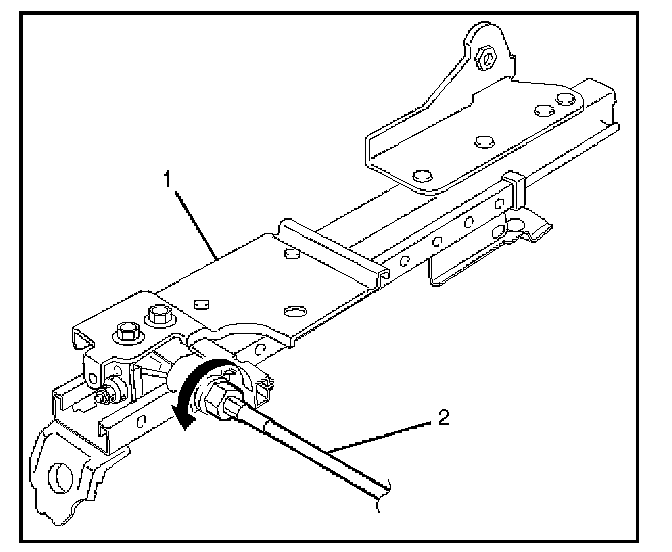 1
2