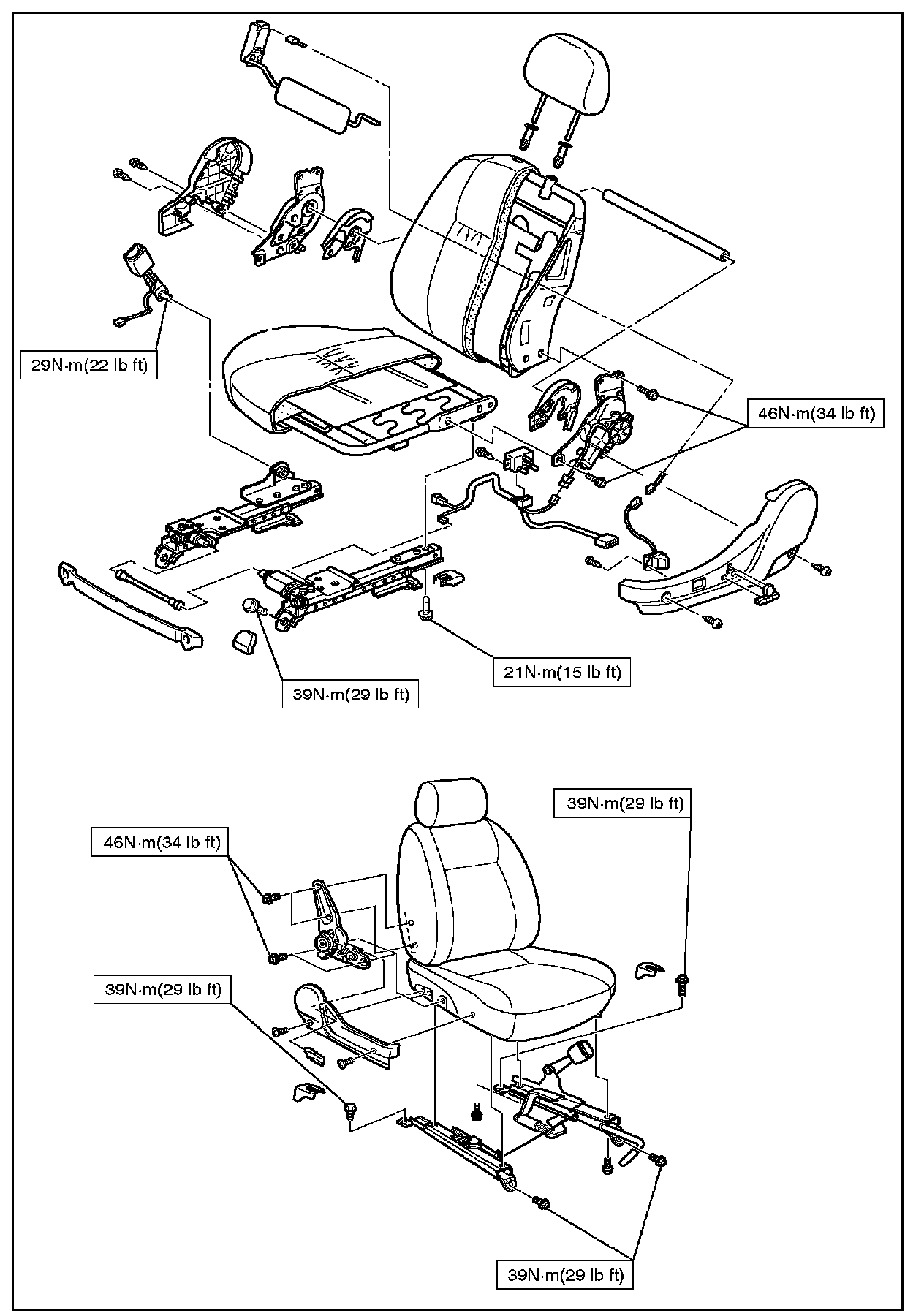 29N·m(22 lb ft)

46N·m(34 lb ft)

21N·m(15 lb ft)

39N·m(29 lb ft)

39N·m(29 lb ft)

46N·m(34 lb ft)

39N·m(29 lb ft)

39N·m(29 lb ft)