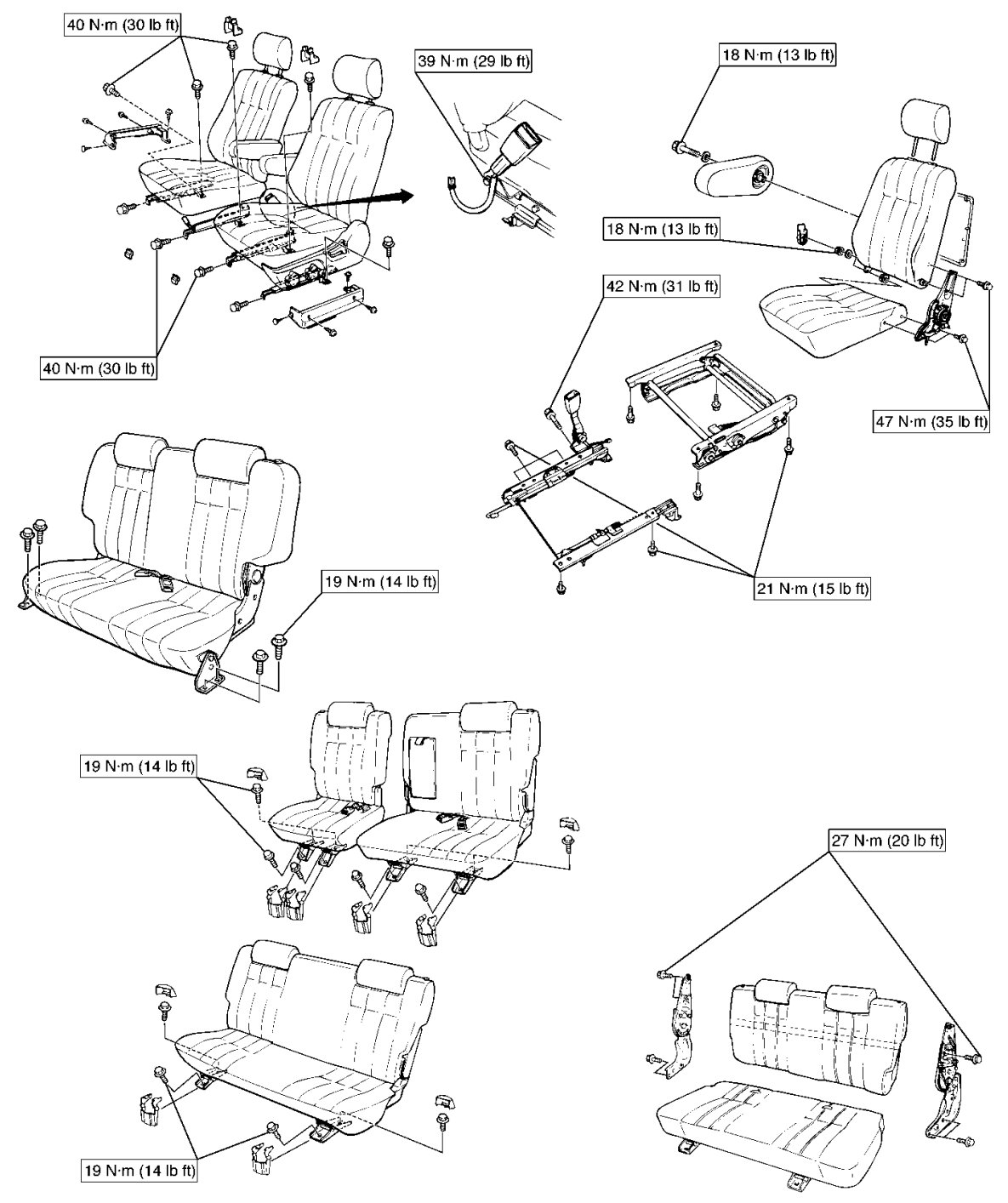 40 N·m (30 lb ft)

39 N·m (29 lb ft)

18 N·m (13 lb ft)

18 N·m (13 lb ft)

42 N·m (31 lb ft)

40 N·m (30 lb ft)

47 N·m (35 lb ft)

19 N·m (14 lb ft)

21 N·m (15 lb ft)

19 N·m (14 lb ft)

27 N·m (20 lb ft)

19 N·m (14 lb ft)