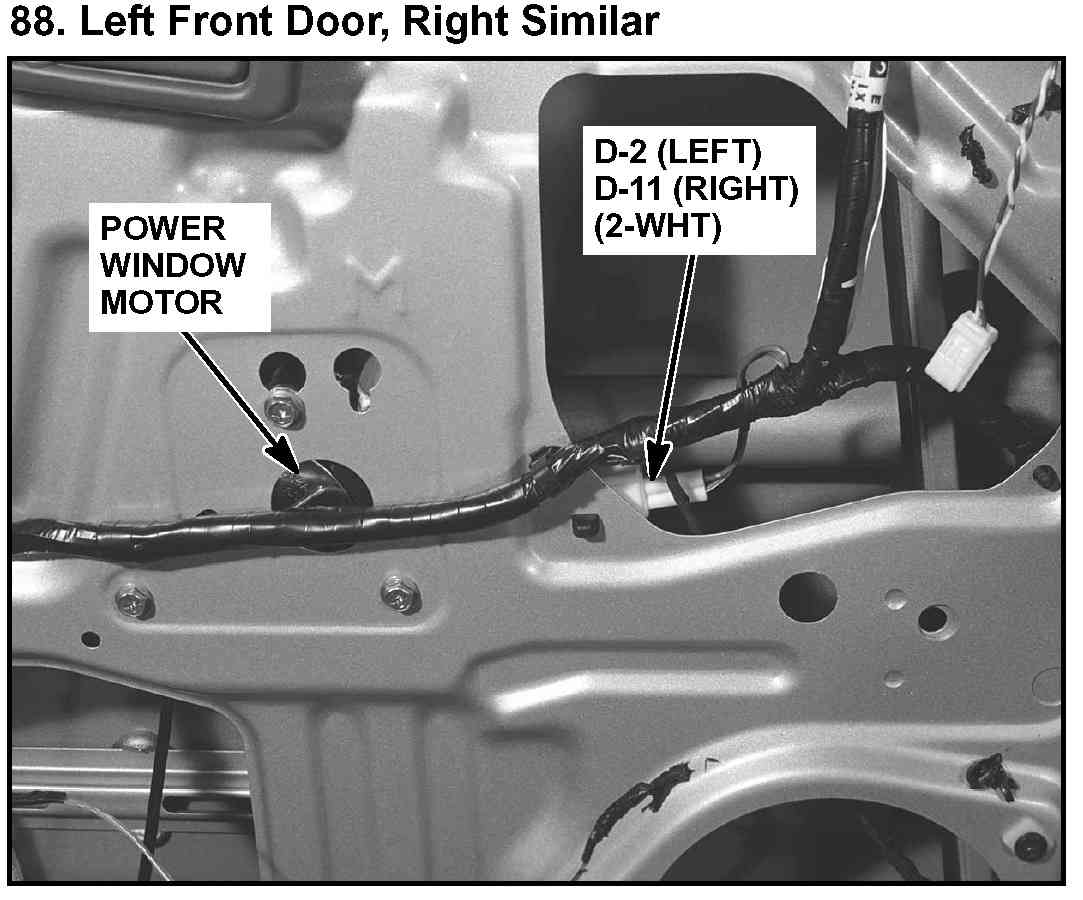 88. Left Front Door, Right Similar

POWER WINDOW MOTOR

D-2 (LEFT)
D-11 (RIGHT)
(2-WHT)