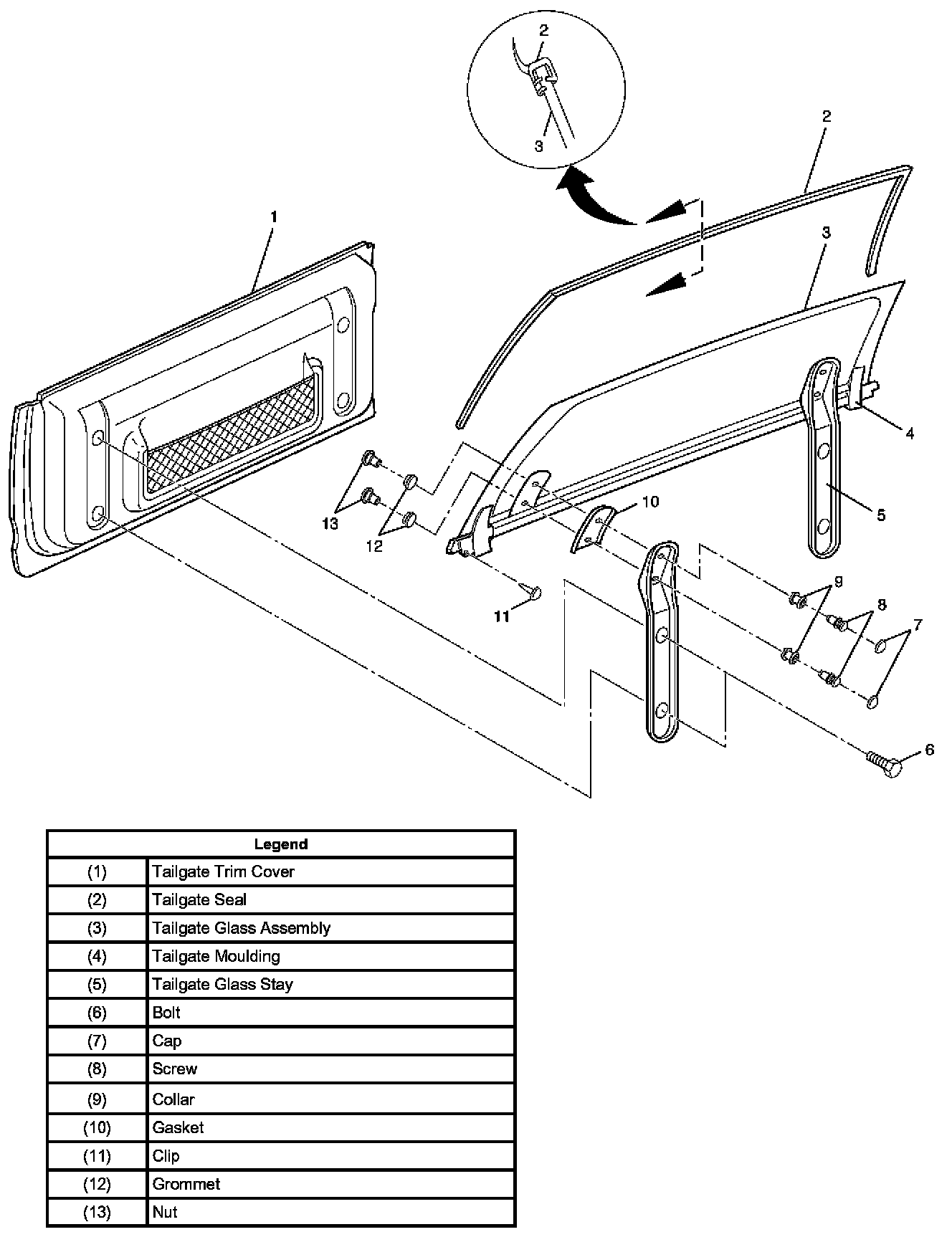 2
3
2
3
1
4
5
10
13
12
11
9
8
7
6

| Legend | |
|---|---|
| (1) | Tailgate Trim Cover |
| (2) | Tailgate Seal |
| (3) | Tailgate Glass Assembly |
| (4) | Tailgate Moulding |
| (5) | Tailgate Glass Stay |
| (6) | Bolt |
| (7) | Cap |
| (8) | Screw |
| (9) | Collar |
| (10) | Gasket |
| (11) | Clip |
| (12) | Grommet |
| (13) | Nut |