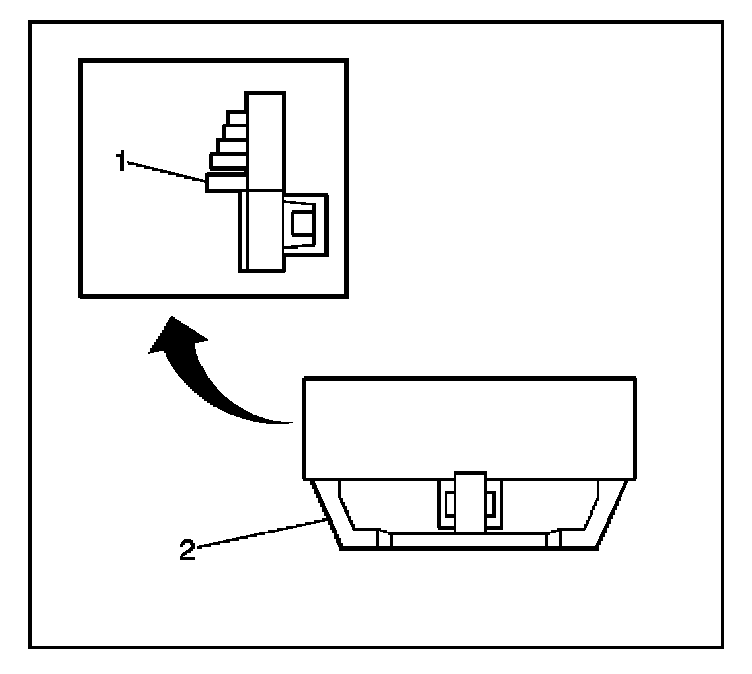 1

2