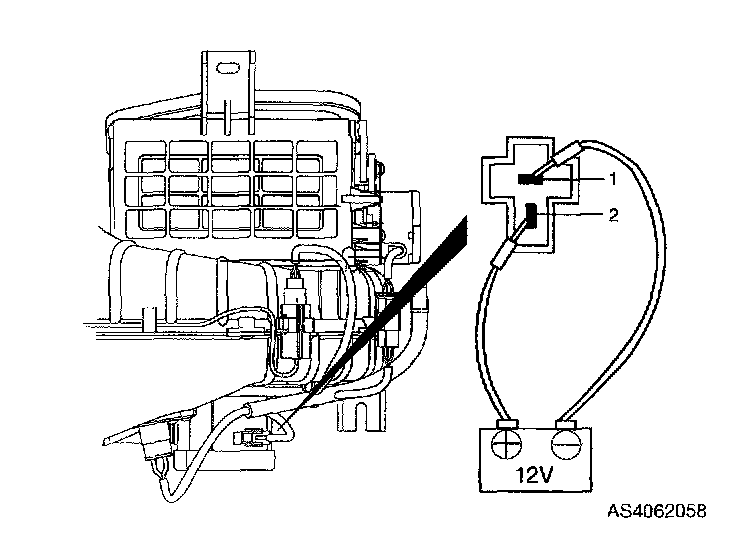 1
2
12V
AS4062058