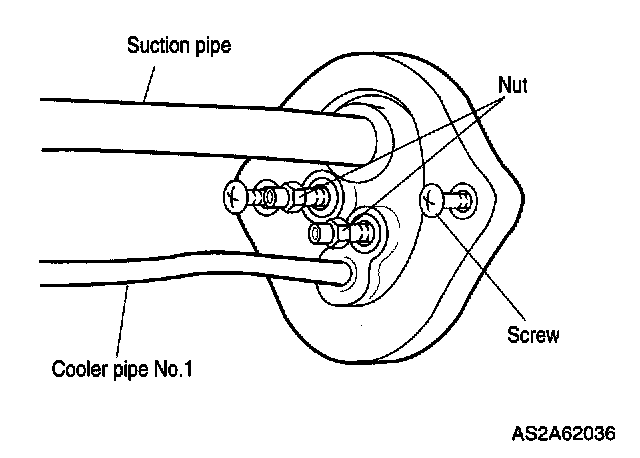 Suction pipe

Nut

Screw

Cooler pipe No.1

AS2A62036