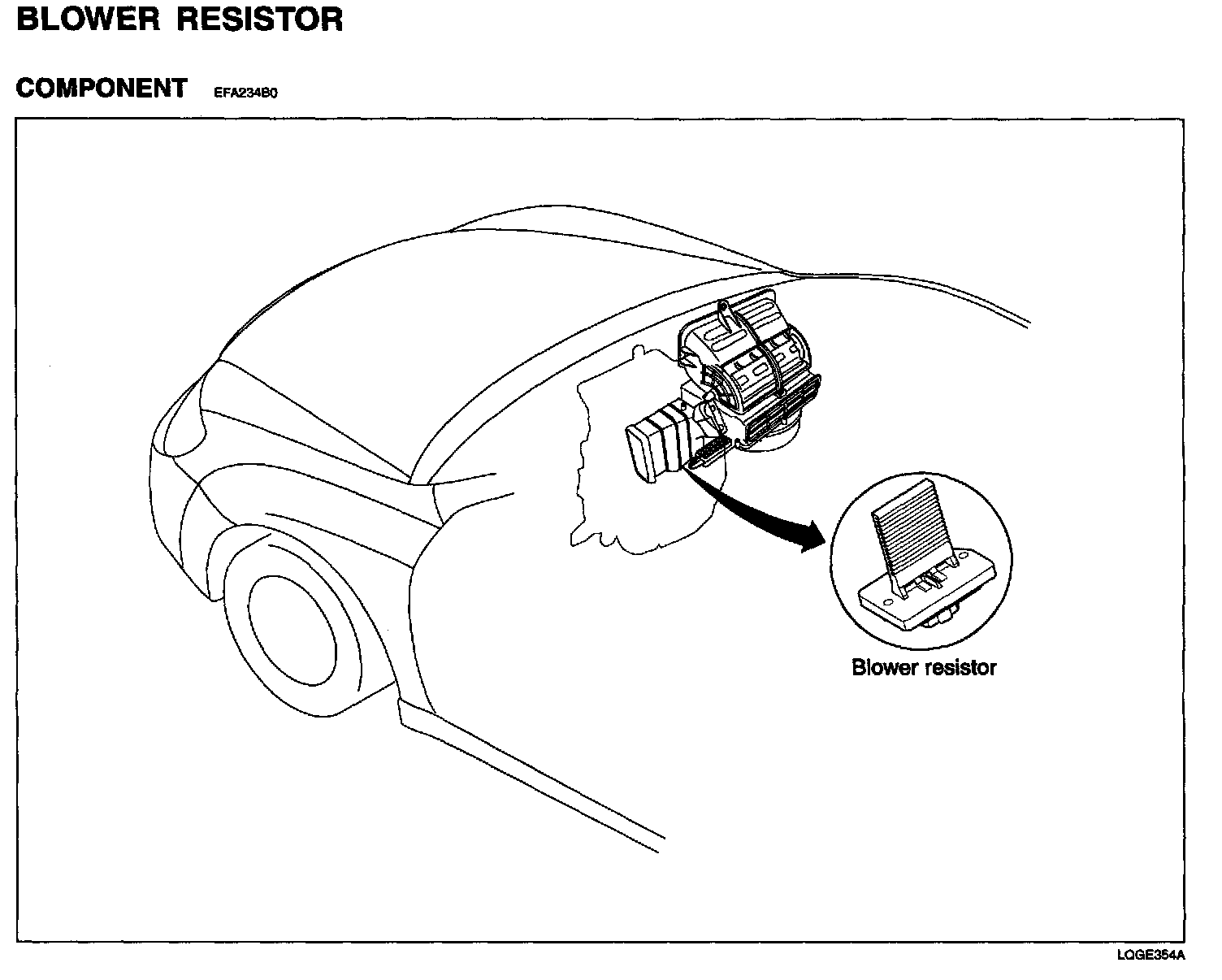 BLOWER RESISTOR

COMPONENT EFA234B0

Blower resistor

LQGE354A