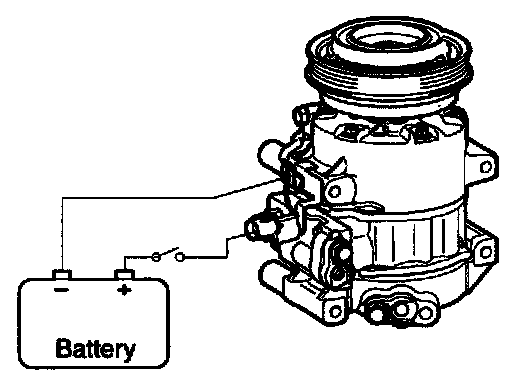 −
+
Battery