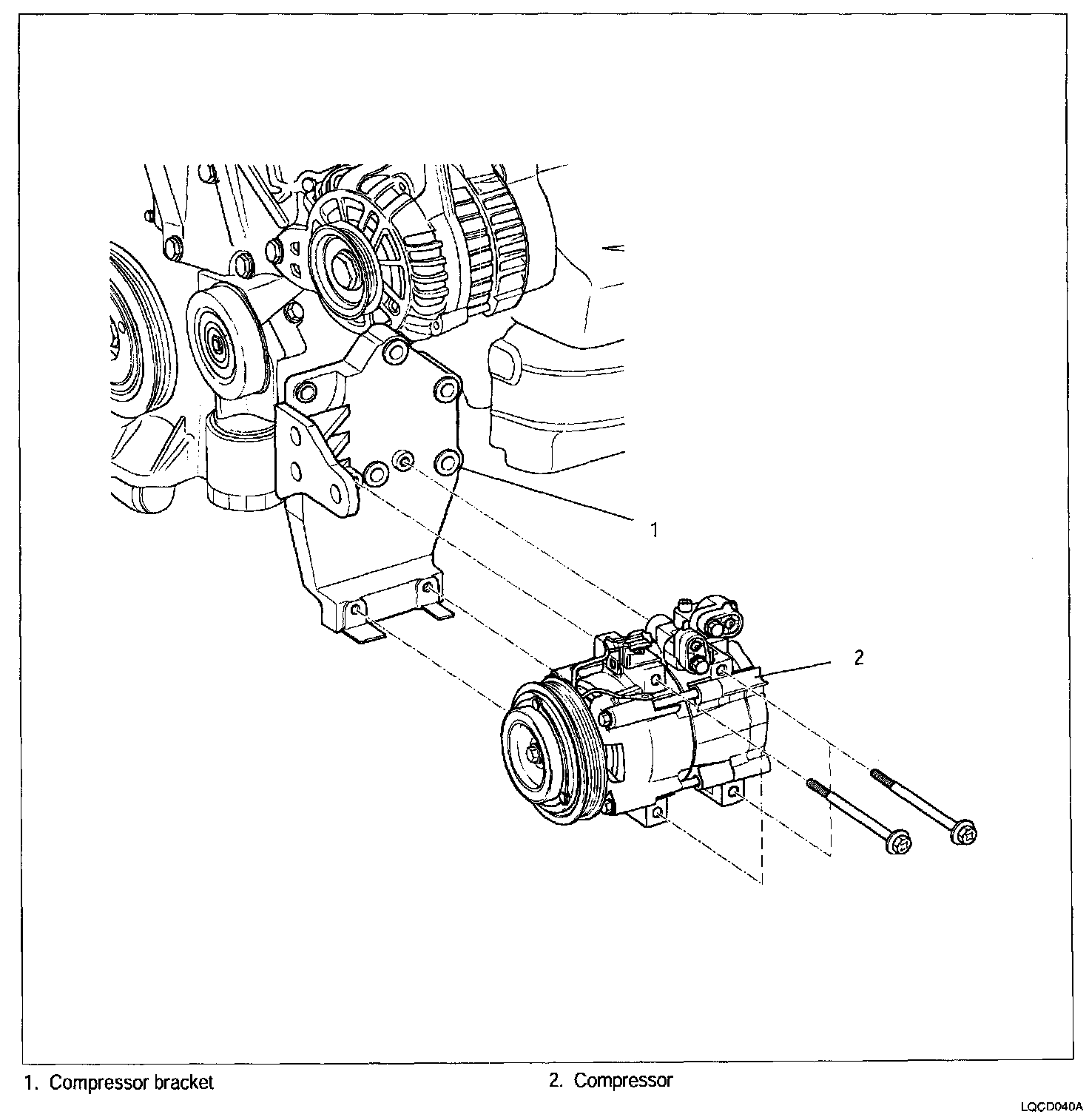 1

2

1. Compressor bracket

2. Compressor

LQCD040A