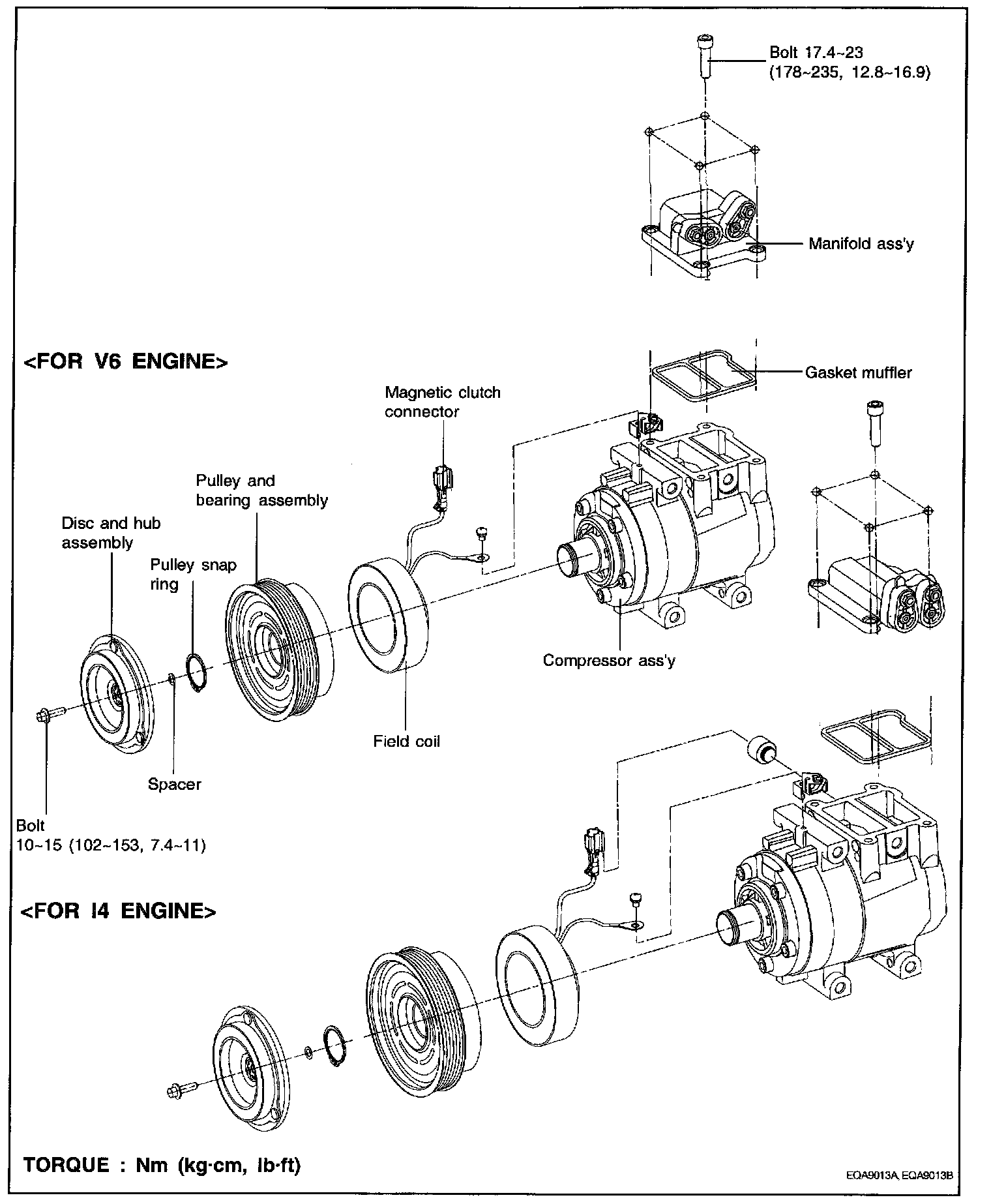 Bolt 17.4~23
(178~235, 12.8~16.9)

Manifold ass'y

<FOR V6 ENGINE>

Gasket muffler

Magnetic clutch connector

Pulley and bearing assembly

Disc and hub assembly

Pulley snap ring

Compressor ass'y

Field coil

Spacer

Bolt
10~15 (102~153, 7.4~11)

<FOR I4 ENGINE>

TORQUE : Nm (kg·cm, lb·ft)

EQA9013A, EQA9013B