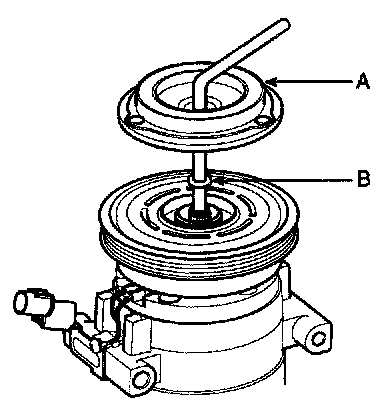 A
B