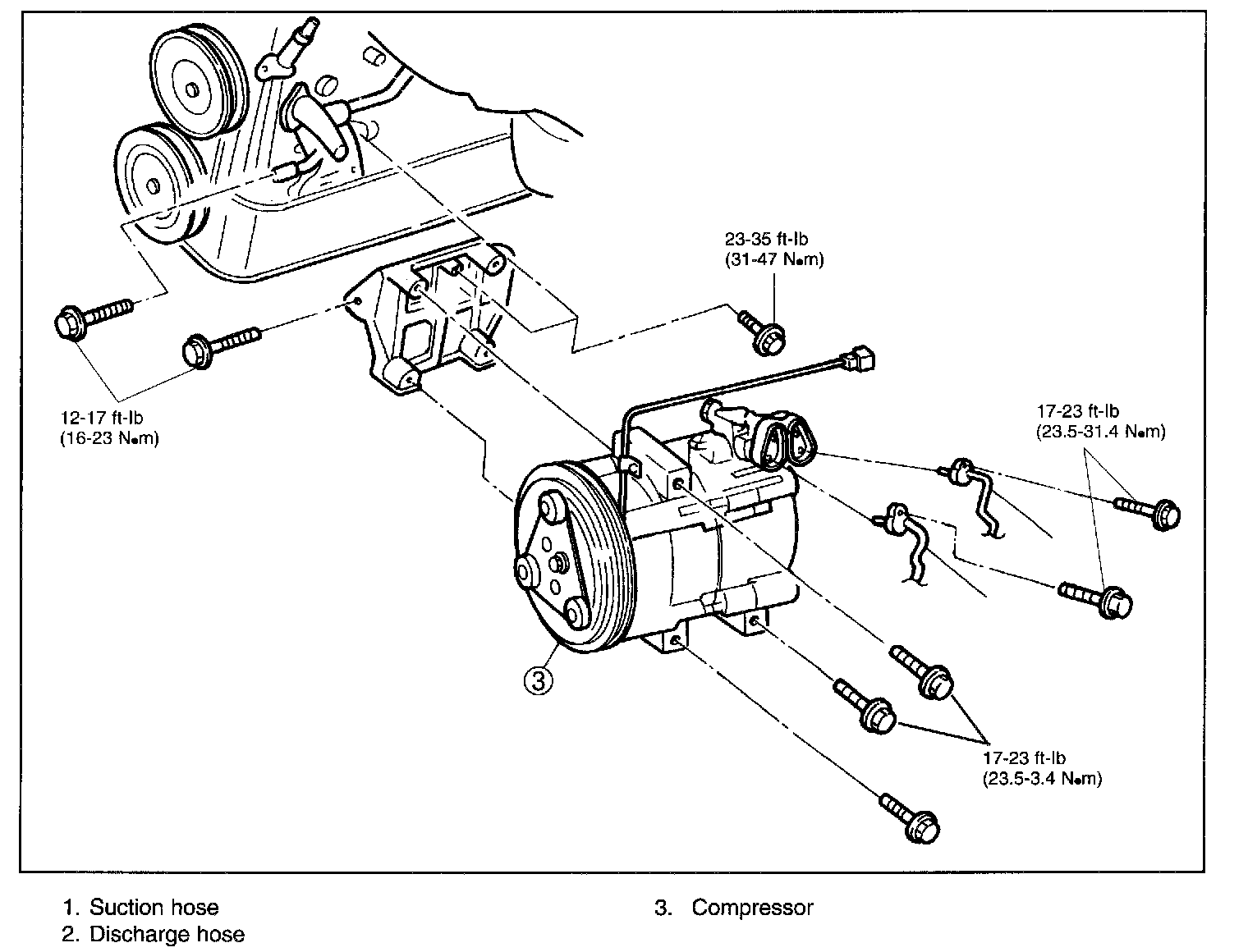 23-35 ft-lb
(31-47 N•m)

12-17 ft-lb
(16-23 N•m)

17-23 ft-lb
(23.5-31.4 N•m)

3

17-23 ft-lb
(23.5-3.4 N•m)

1. Suction hose
2. Discharge hose

3. Compressor