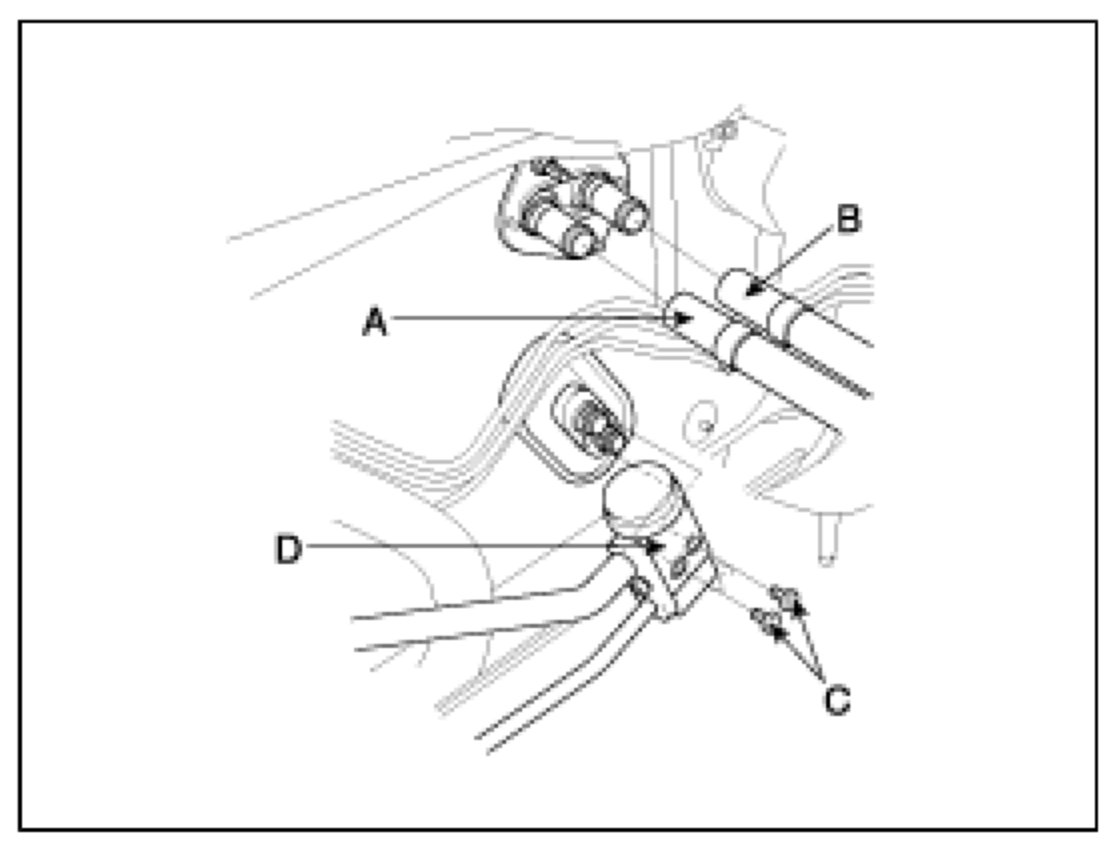 B
A
D
C