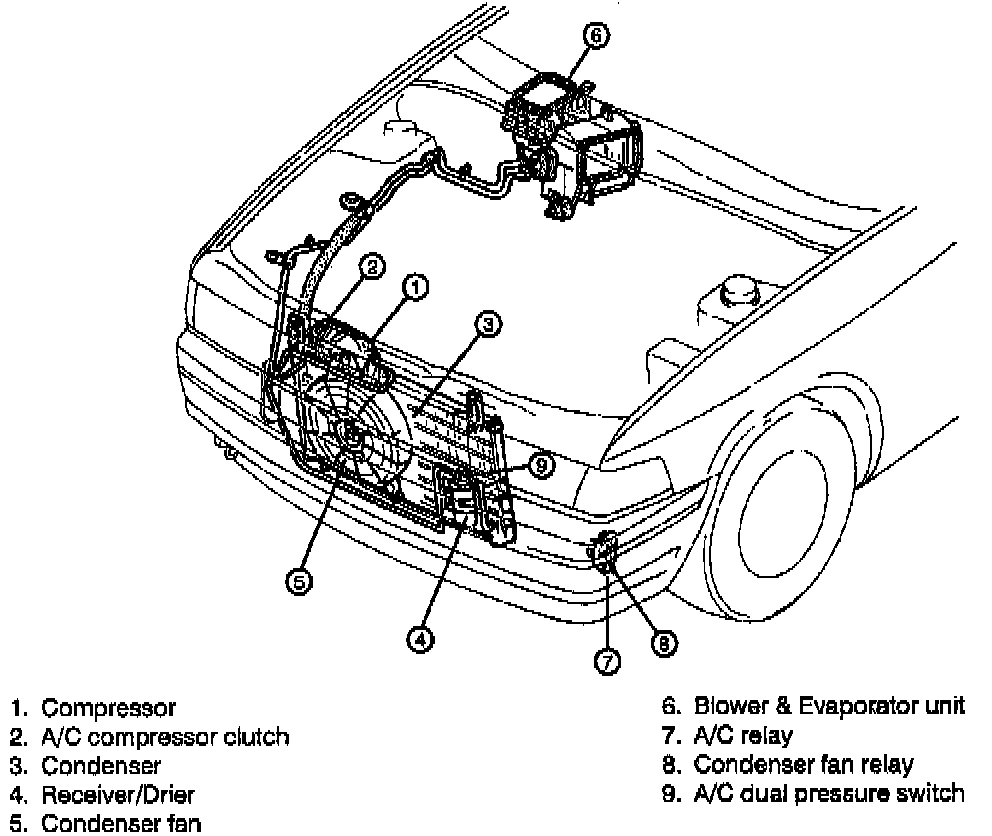 6
2
1
3
9
5
4
7
8

1. Compressor
2. A/C compressor clutch
3. Condenser
4. Receiver/Drier
5. Condenser fan

6. Blower & Evaporator unit
7. A/C relay
8. Condenser fan relay
9. A/C dual pressure switch