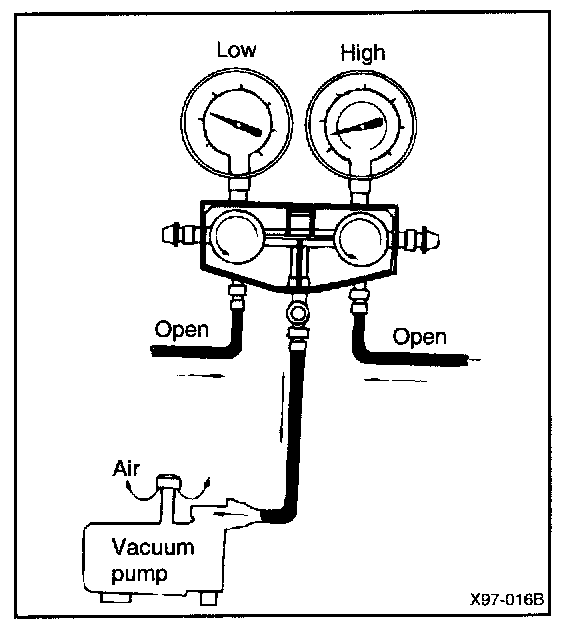 Low

High

Open

Open

Air

Vacuum pump

X97-016B