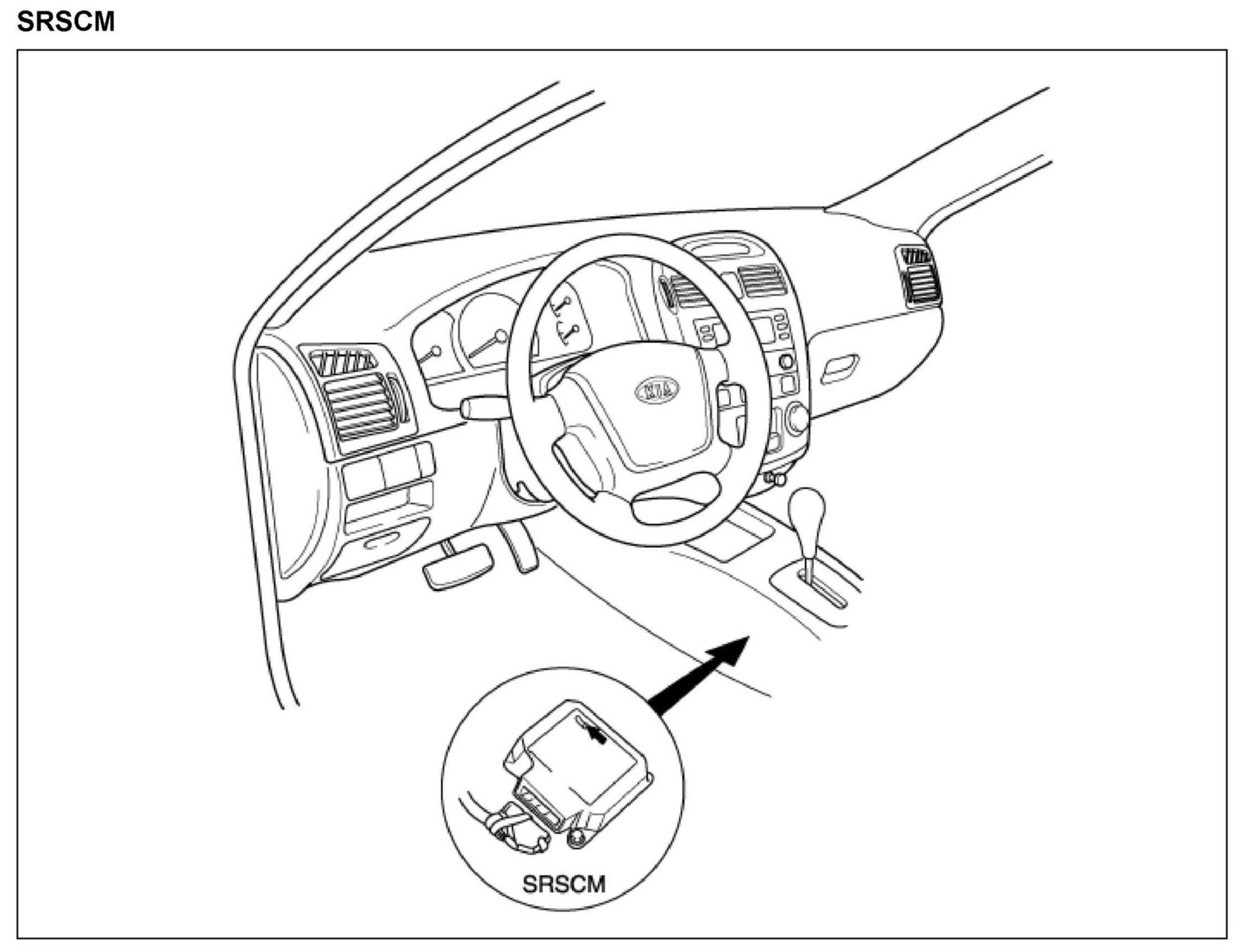 SRSCM

KIA

SRSCM