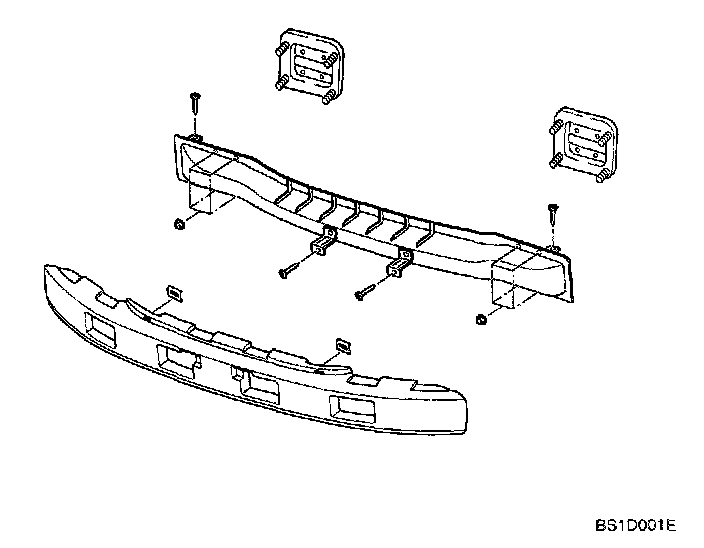 BS1D001E