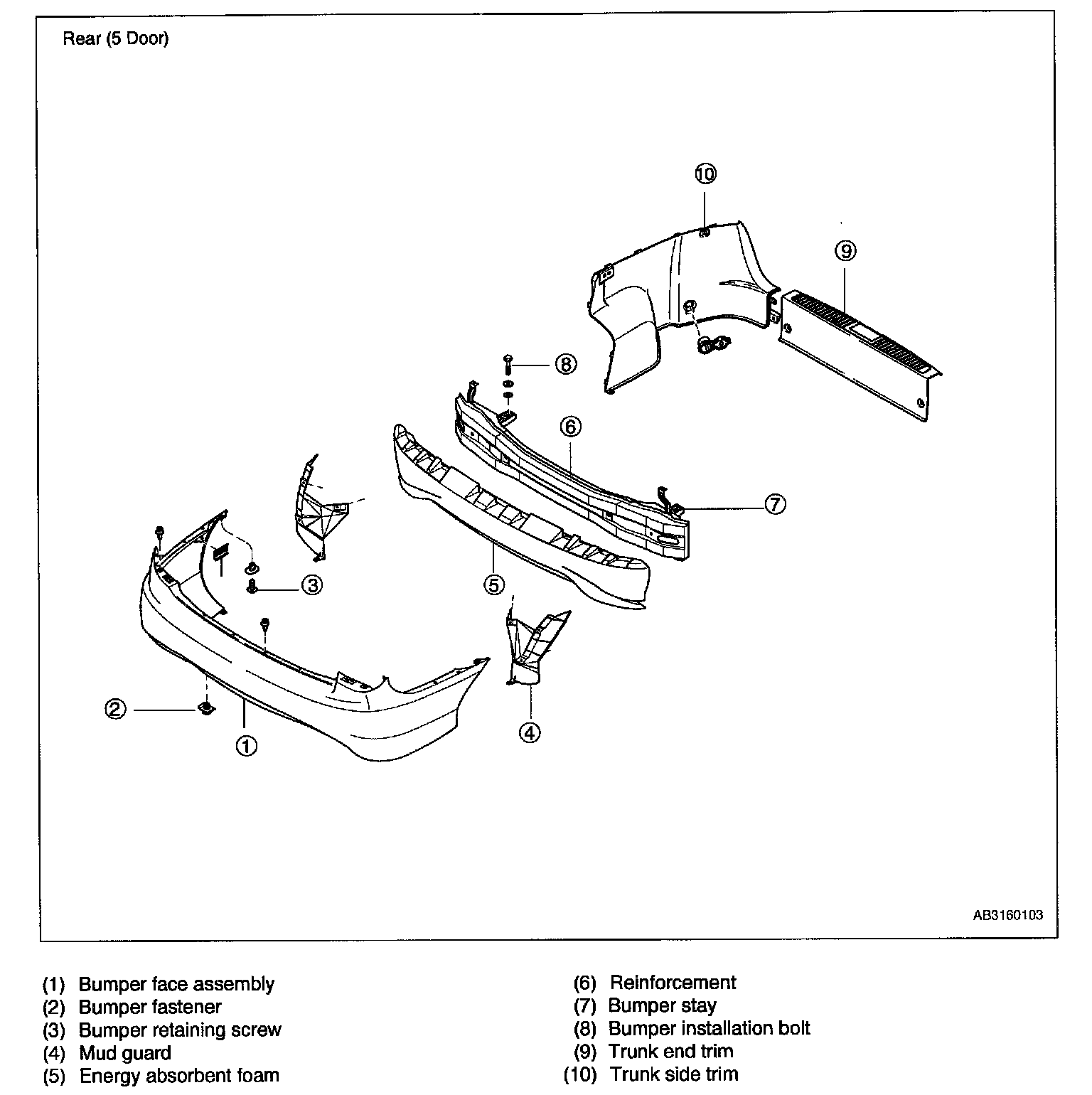 Rear (5 Door)

10

9

8

6

7

3

5

2

1

4

AB3160103

(1) Bumper face assembly
(2) Bumper fastener
(3) Bumper retaining screw
(4) Mud guard
(5) Energy absorbent foam

(6) Reinforcement
(7) Bumper stay
(8) Bumper installation bolt
(9) Trunk end trim
(10) Trunk side trim