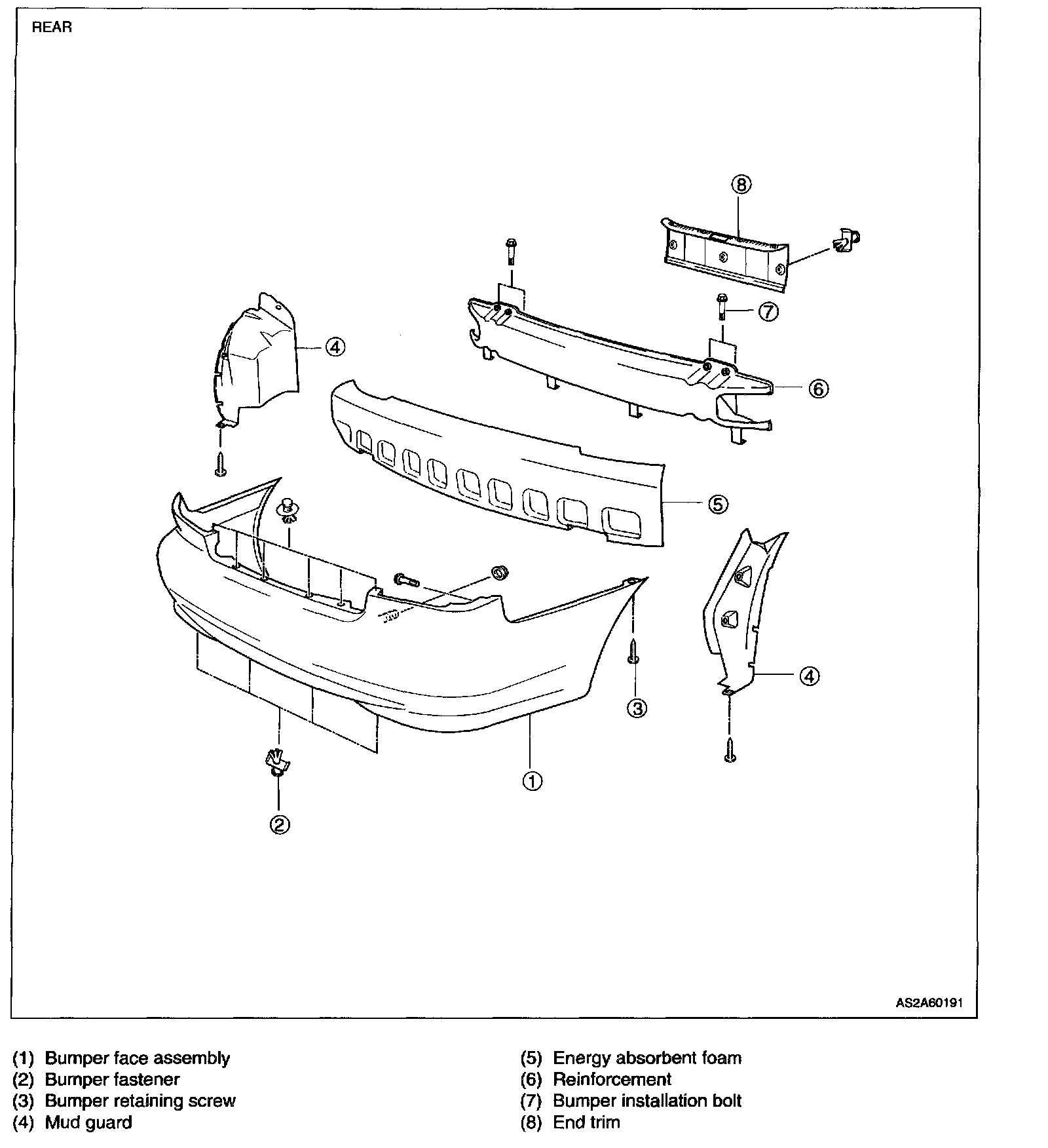 REAR

8
7
4
6
5
4
3
1
2

AS2A60191

(1) Bumper face assembly
(2) Bumper fastener
(3) Bumper retaining screw
(4) Mud guard

(5) Energy absorbent foam
(6) Reinforcement
(7) Bumper installation bolt
(8) End trim