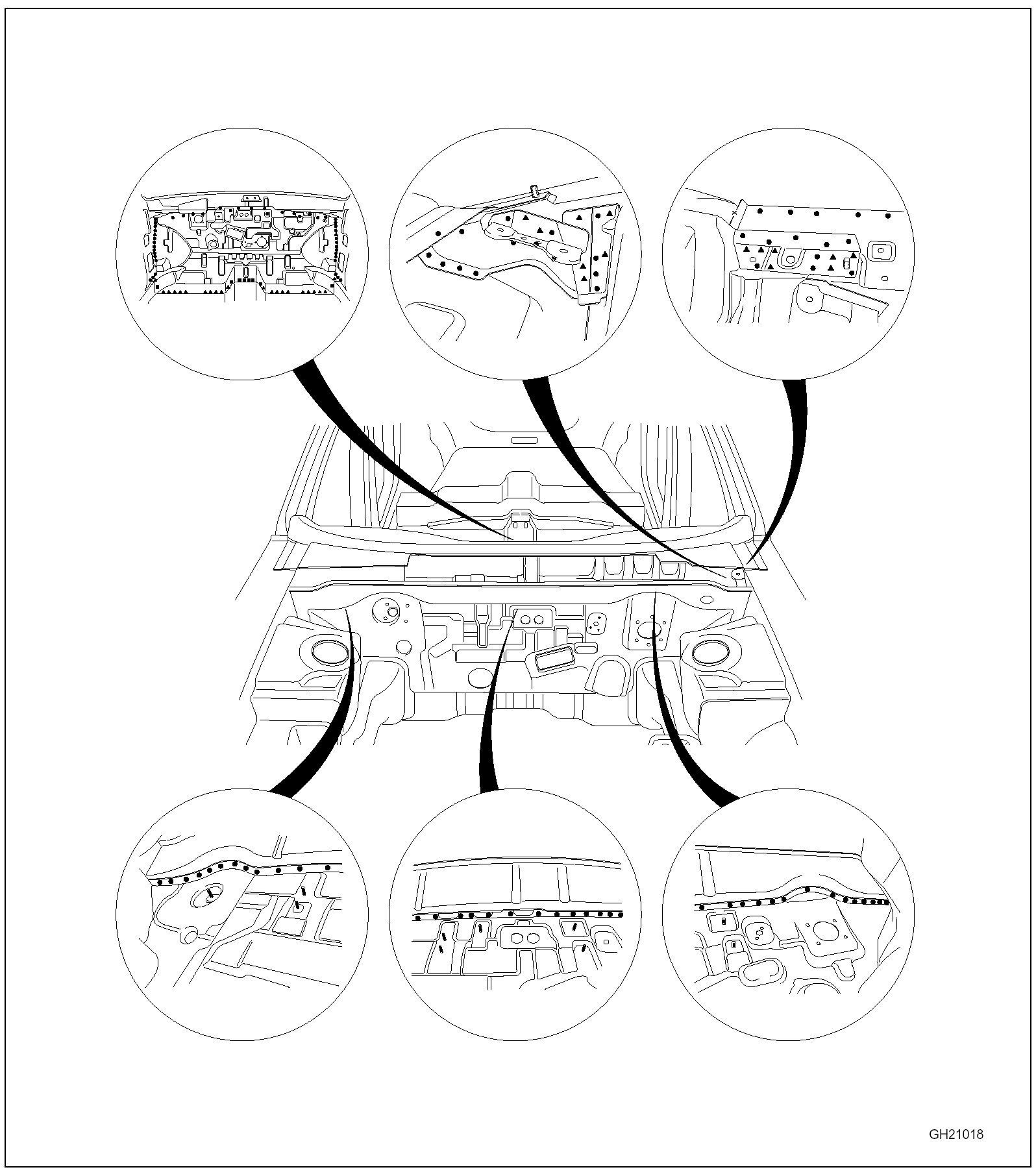 GH21018