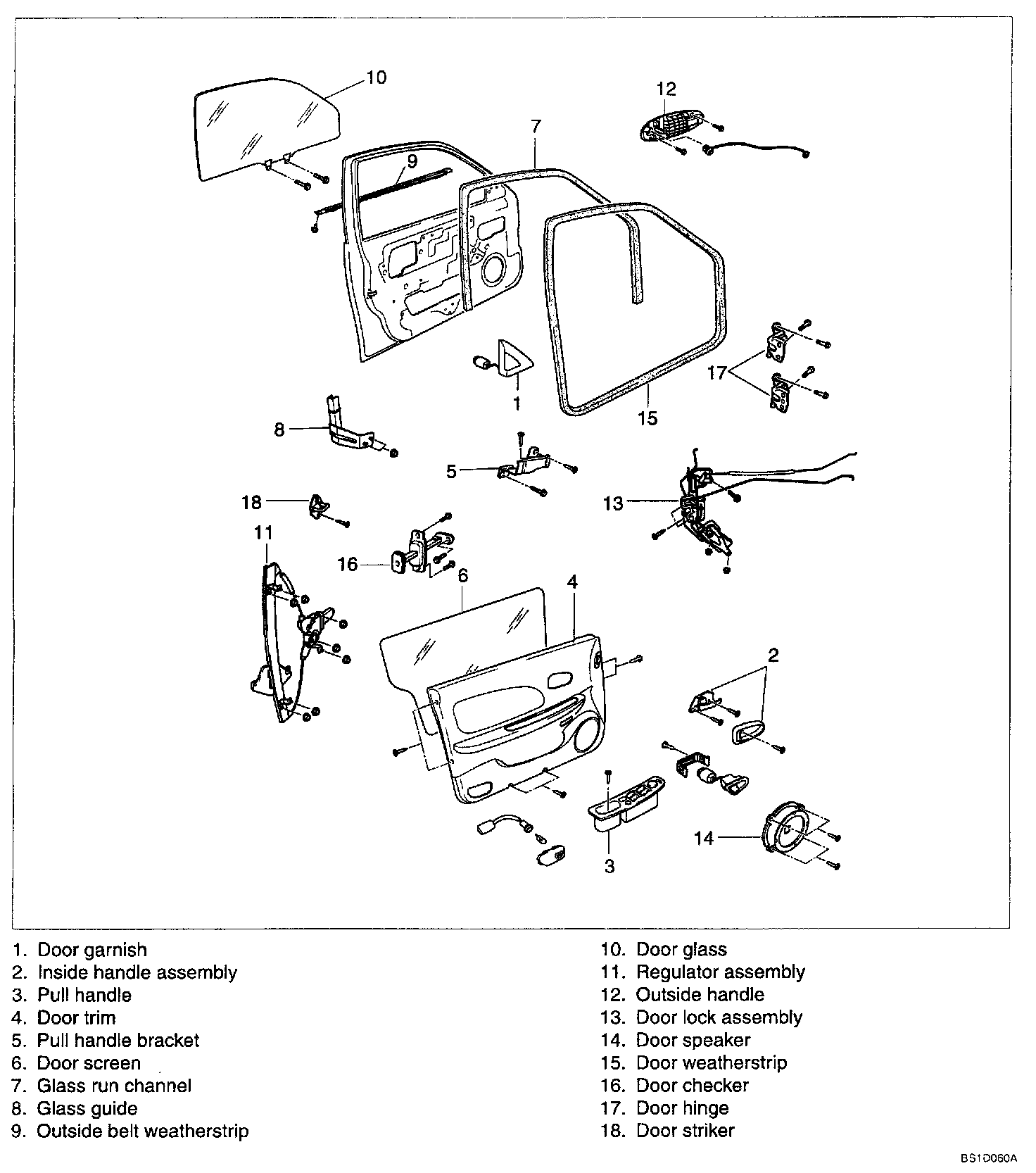 10
12
7
9
17
1
15
8
5
18
13
11
16
6
4
2
14
3

1. Door garnish
2. Inside handle assembly
3. Pull handle
4. Door trim
5. Pull handle bracket
6. Door screen
7. Glass run channel
8. Glass guide
9. Outside belt weatherstrip

10. Door glass
11. Regulator assembly
12. Outside handle
13. Door lock assembly
14. Door speaker
15. Door weatherstrip
16. Door checker
17. Door hinge
18. Door striker

BS1D060A