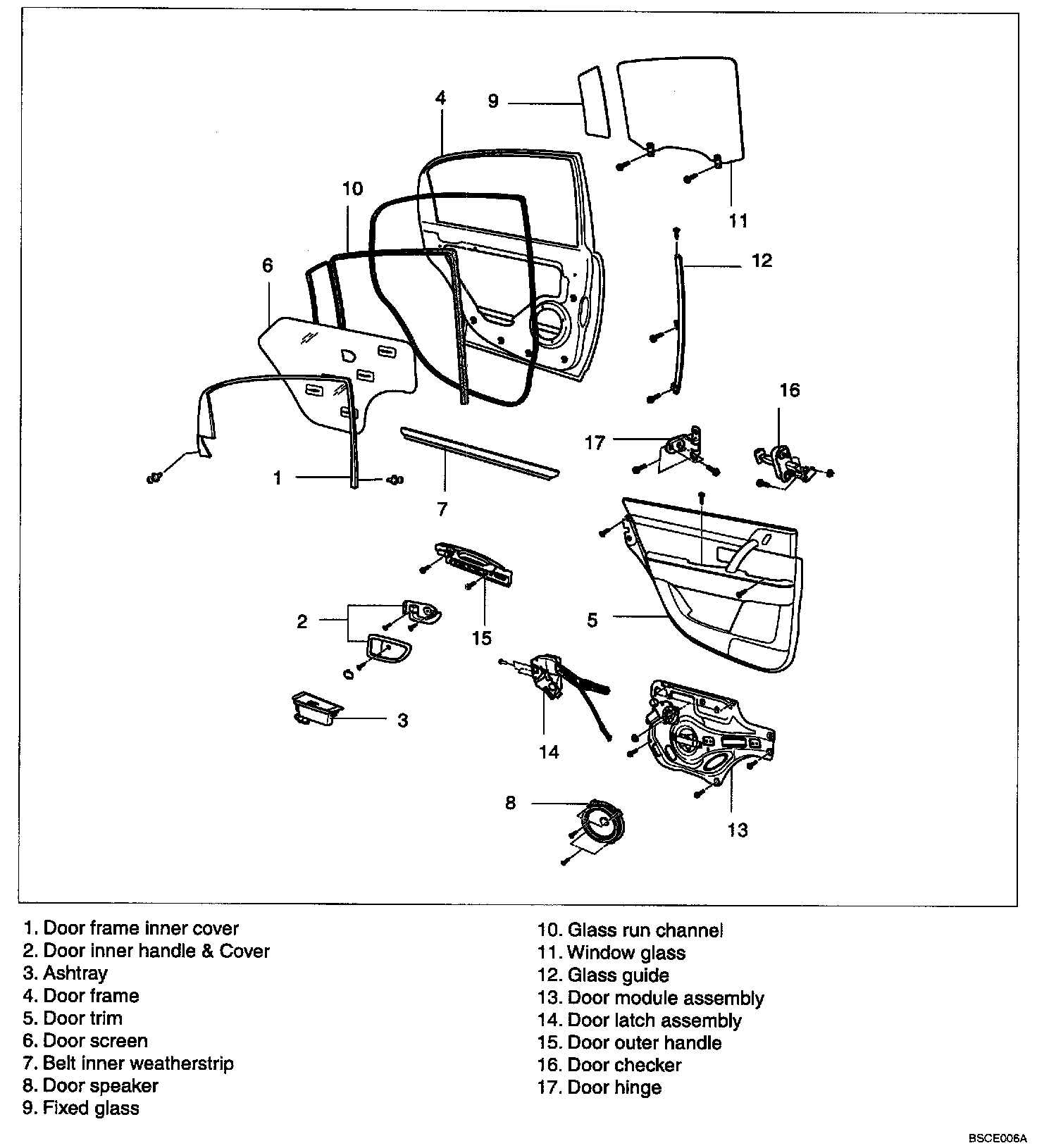 4
9
10
11
12
6
16
17
1
7
15
2
5
3
14
8
13

1. Door frame inner cover
2. Door inner handle & Cover
3. Ashtray
4. Door frame
5. Door trim
6. Door screen
7. Belt inner weatherstrip
8. Door speaker
9. Fixed glass

10. Glass run channel
11. Window glass
12. Glass guide
13. Door module assembly
14. Door latch assembly
15. Door outer handle
16. Door checker
17. Door hinge

BSCE006A