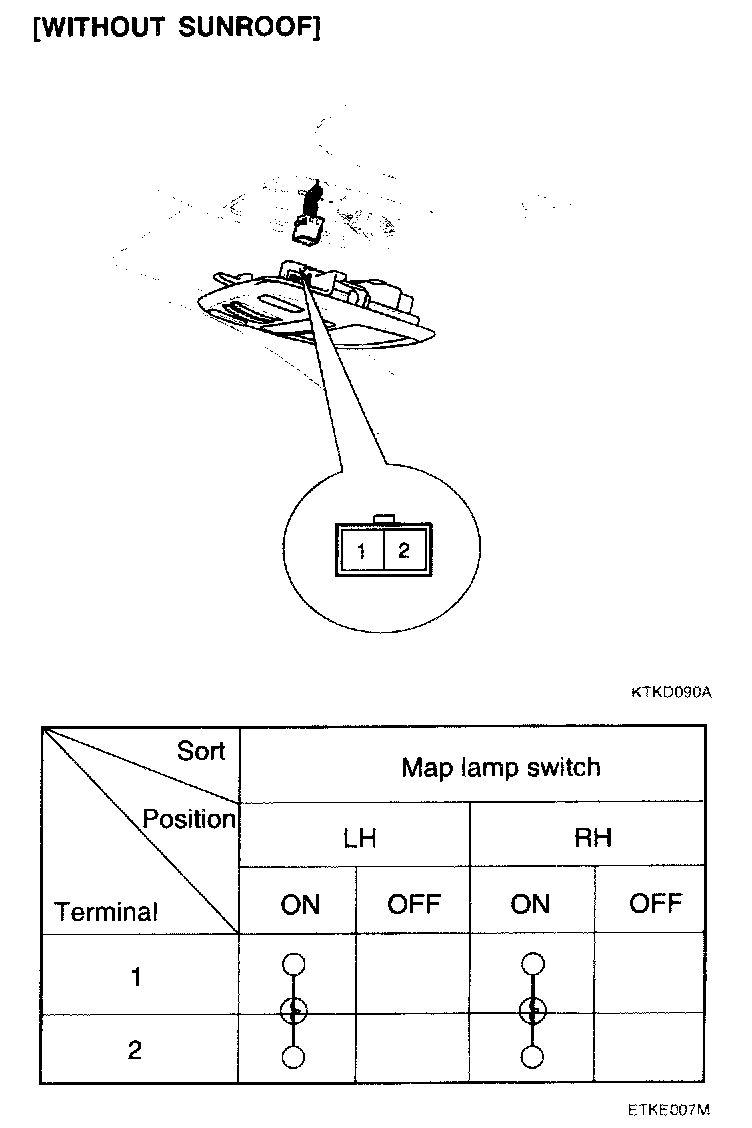 [WITHOUT SUNROOF]

1 2

KTKD090A

| Sort / Position / Terminal | Map lamp switch | | | |
|---|---|---|---|---|
| | LH | | RH | |
| | ON | OFF | ON | OFF |
| 1 | | | | |
| 2 | | | | |

ETKE007M